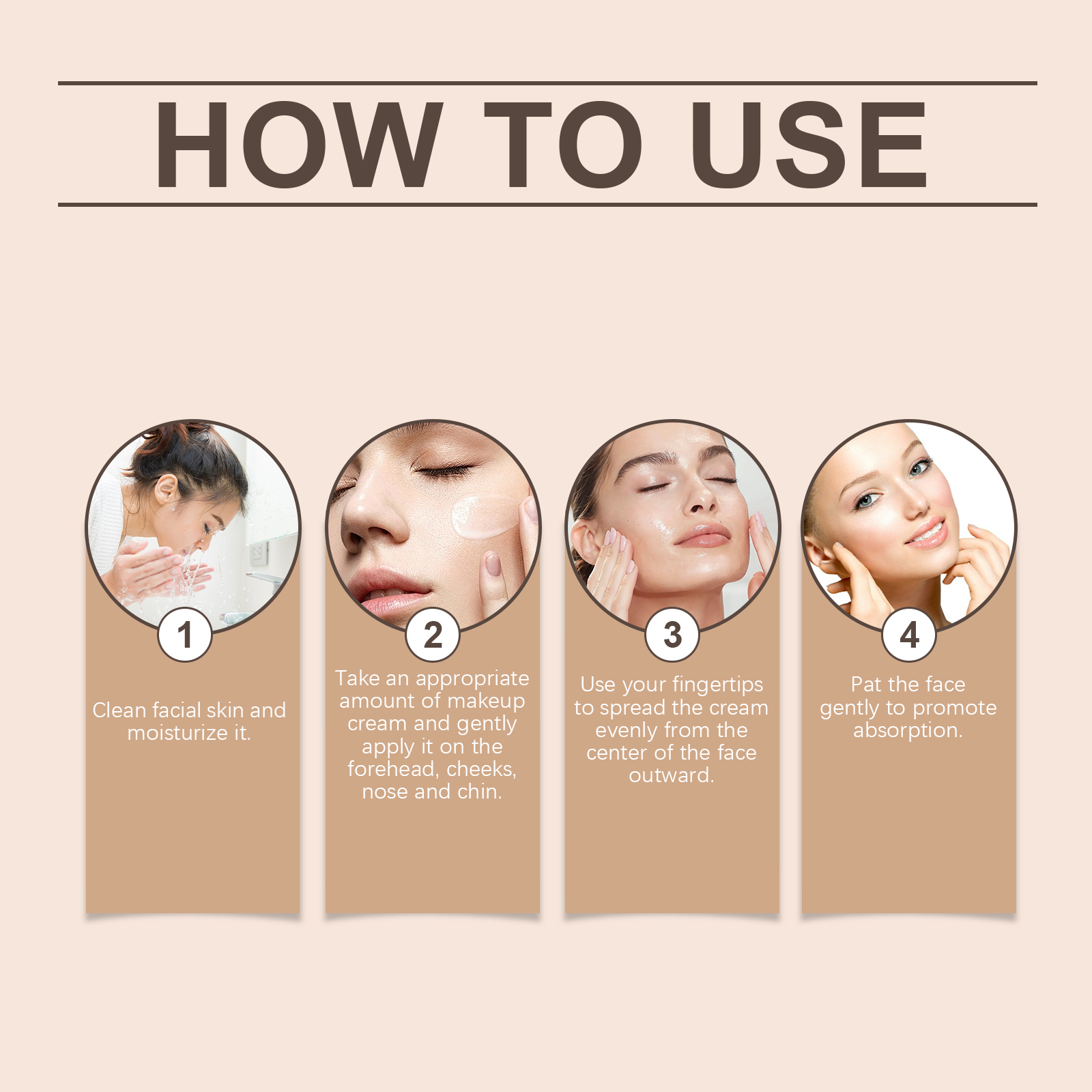 HOW TO USE

1

Clean facial skin and moisturize it.

2

Take an appropriate amount of makeup cream and gently apply it on the forehead, cheeks, nose and chin.

3

Use your fingertips to spread the cream evenly from the center of the face outward.

4

Pat the face gently to promote absorption.