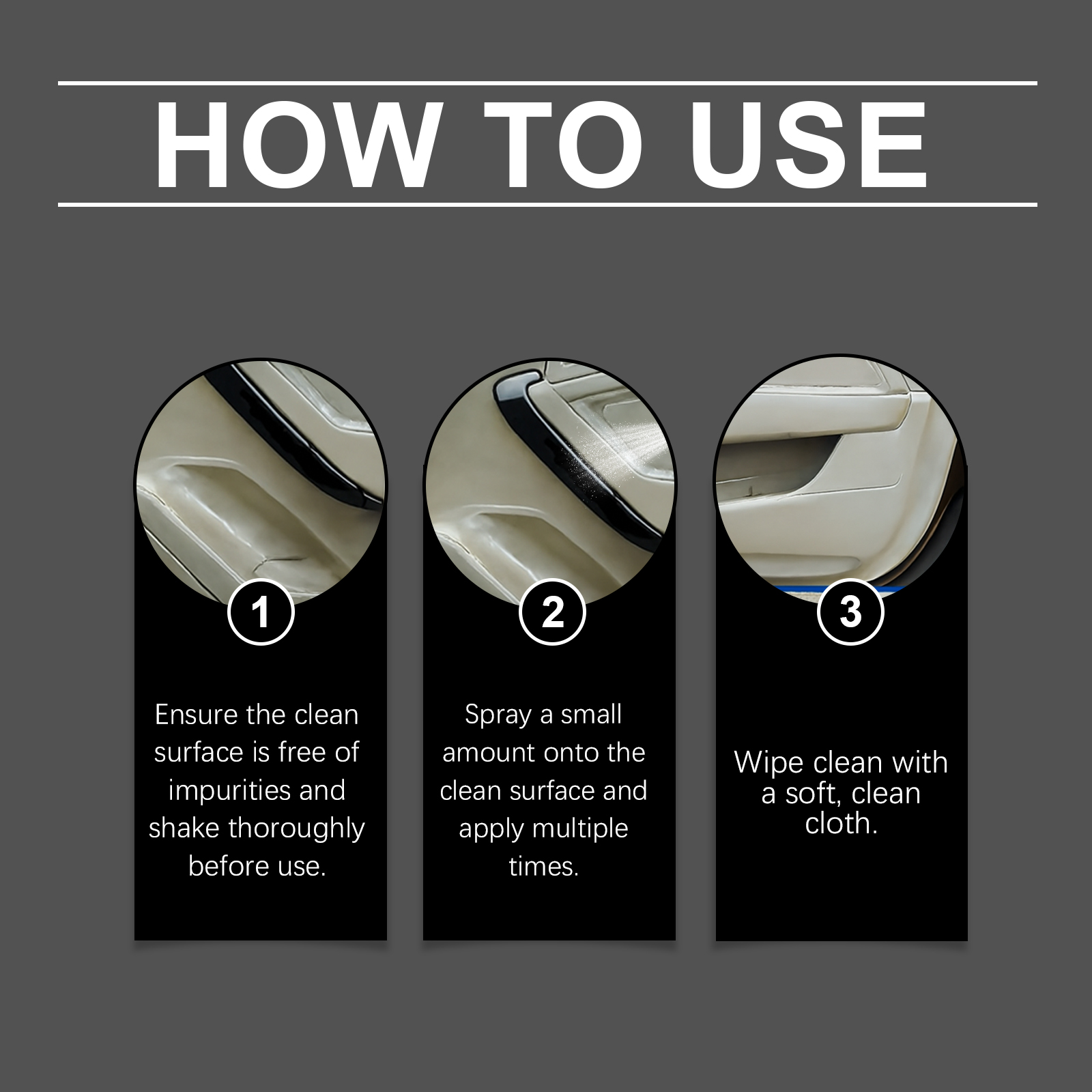 HOW TO USE

1

Ensure the clean surface is free of impurities and shake thoroughly before use.

2

Spray a small amount onto the clean surface and apply multiple times.

3

Wipe clean with a soft, clean cloth.