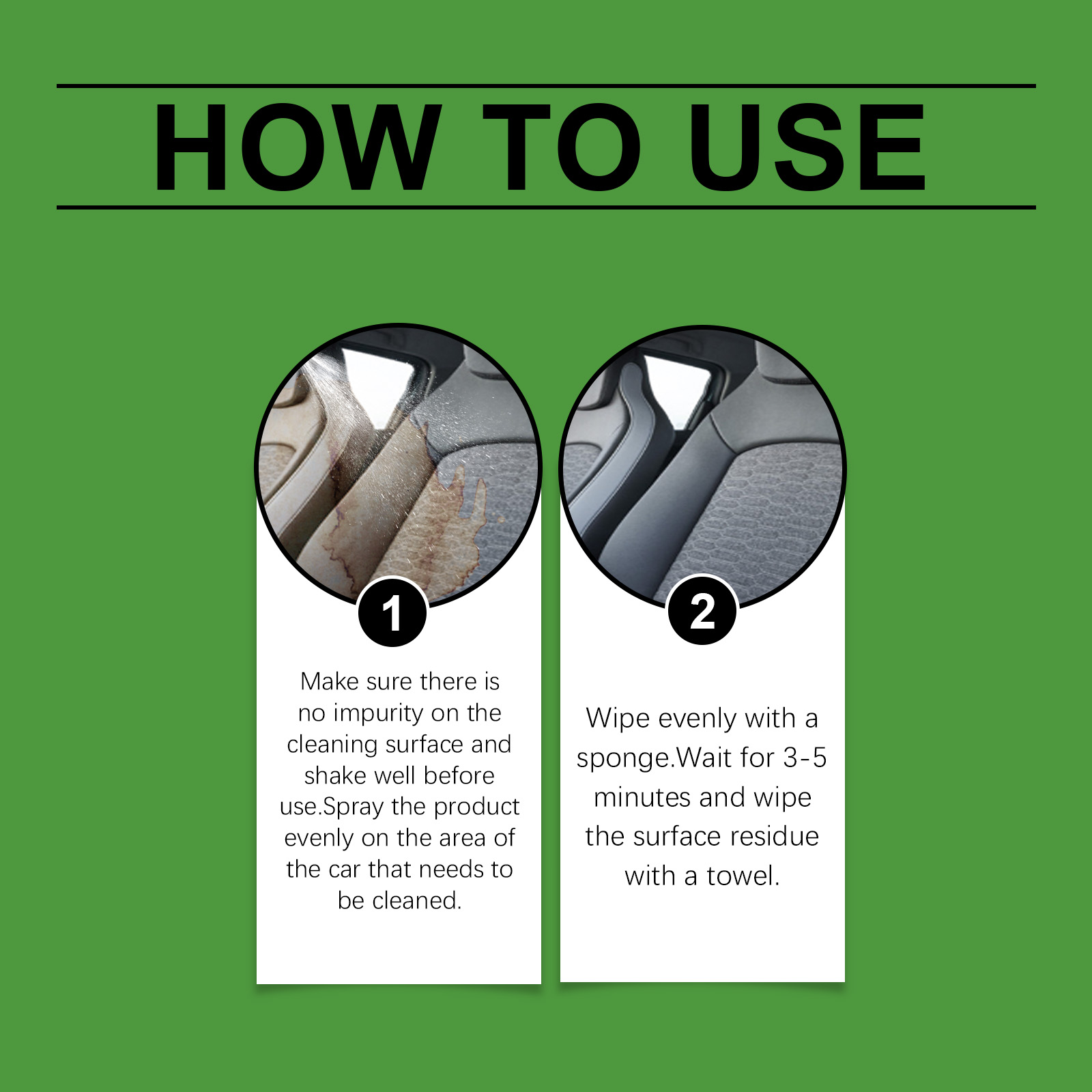 HOW TO USE

1

Make sure there is no impurity on the cleaning surface and shake well before use.Spray the product evenly on the area of the car that needs to be cleaned.

2

Wipe evenly with a sponge.Wait for 3-5 minutes and wipe the surface residue with a towel.