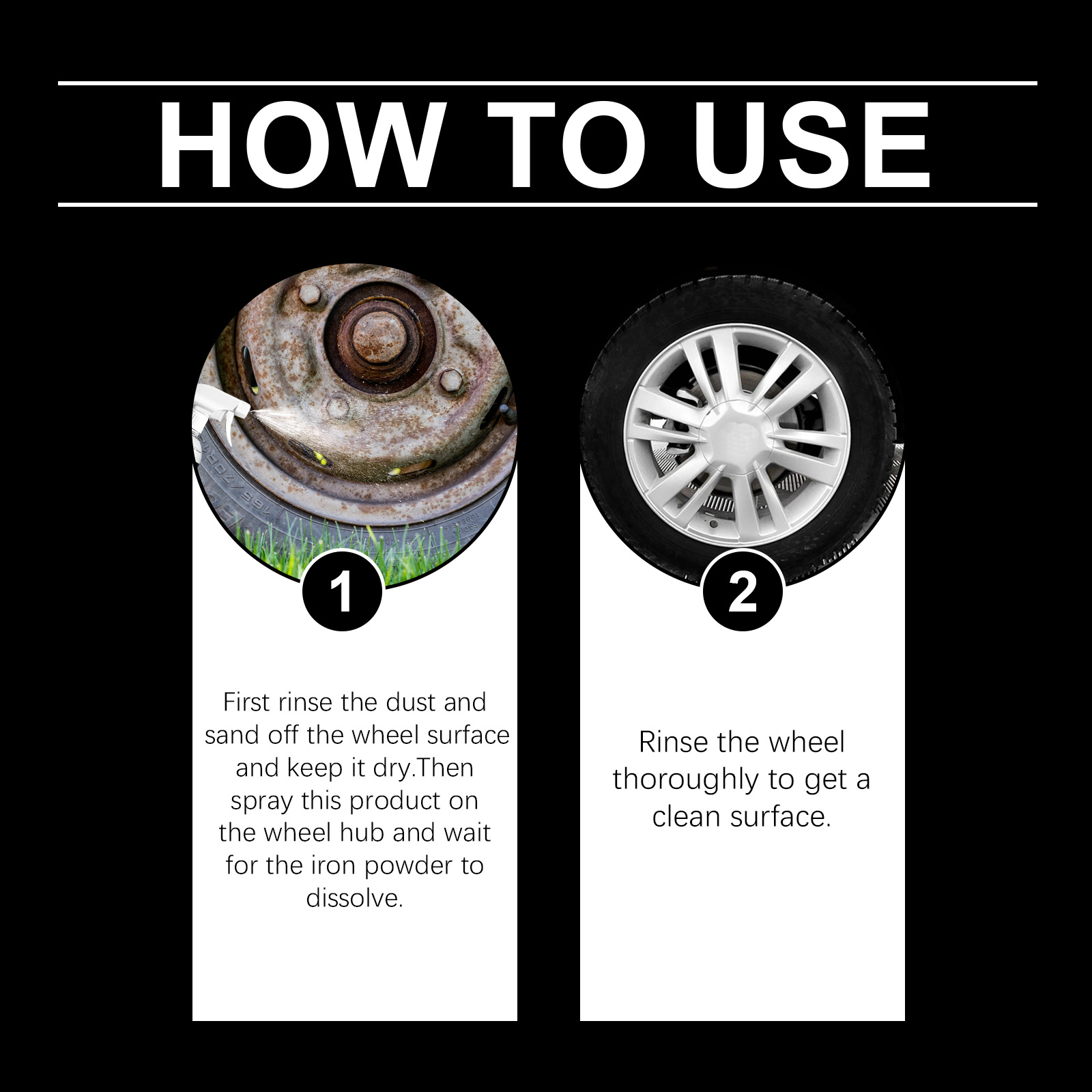 HOW TO USE

1

First rinse the dust and sand off the wheel surface and keep it dry.Then spray this product on the wheel hub and wait for the iron powder to dissolve.

2

Rinse the wheel thoroughly to get a clean surface.