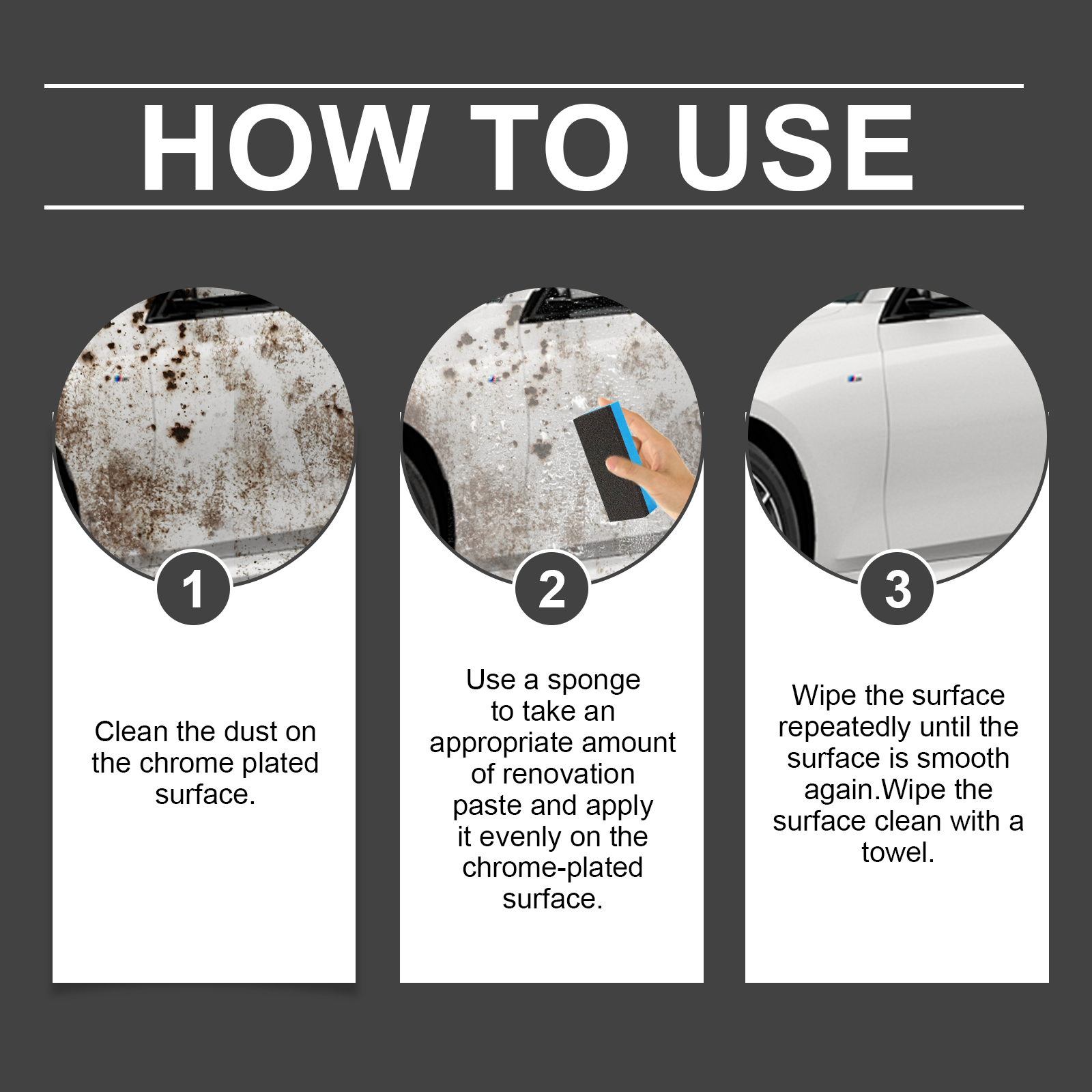 HOW TO USE

1

Clean the dust on the chrome plated surface.

2

Use a sponge to take an appropriate amount of renovation paste and apply it evenly on the chrome-plated surface.

3

Wipe the surface repeatedly until the surface is smooth again.Wipe the surface clean with a towel.