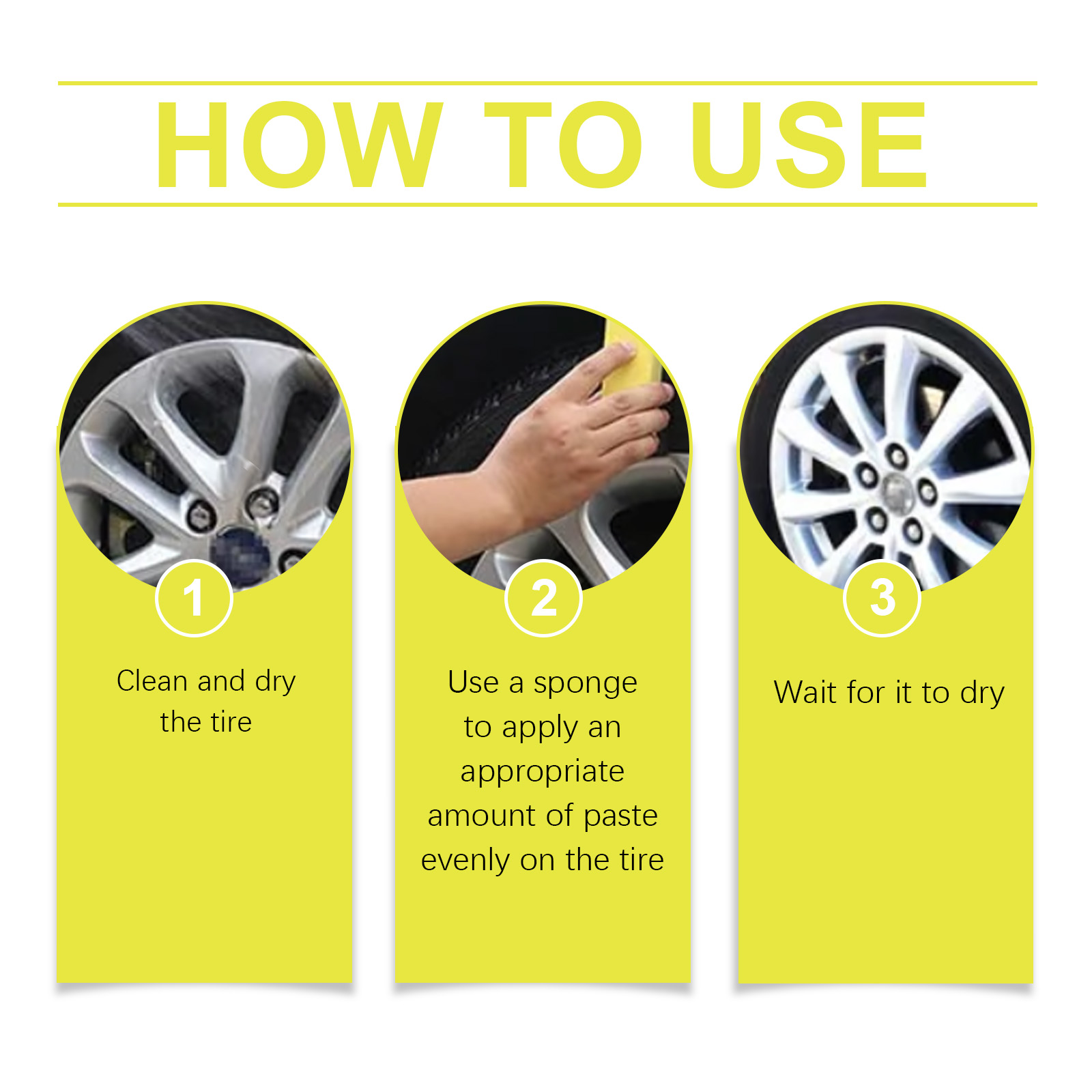 HOW TO USE

1

Clean and dry the tire

2

Use a sponge to apply an appropriate amount of paste evenly on the tire

3

Wait for it to dry