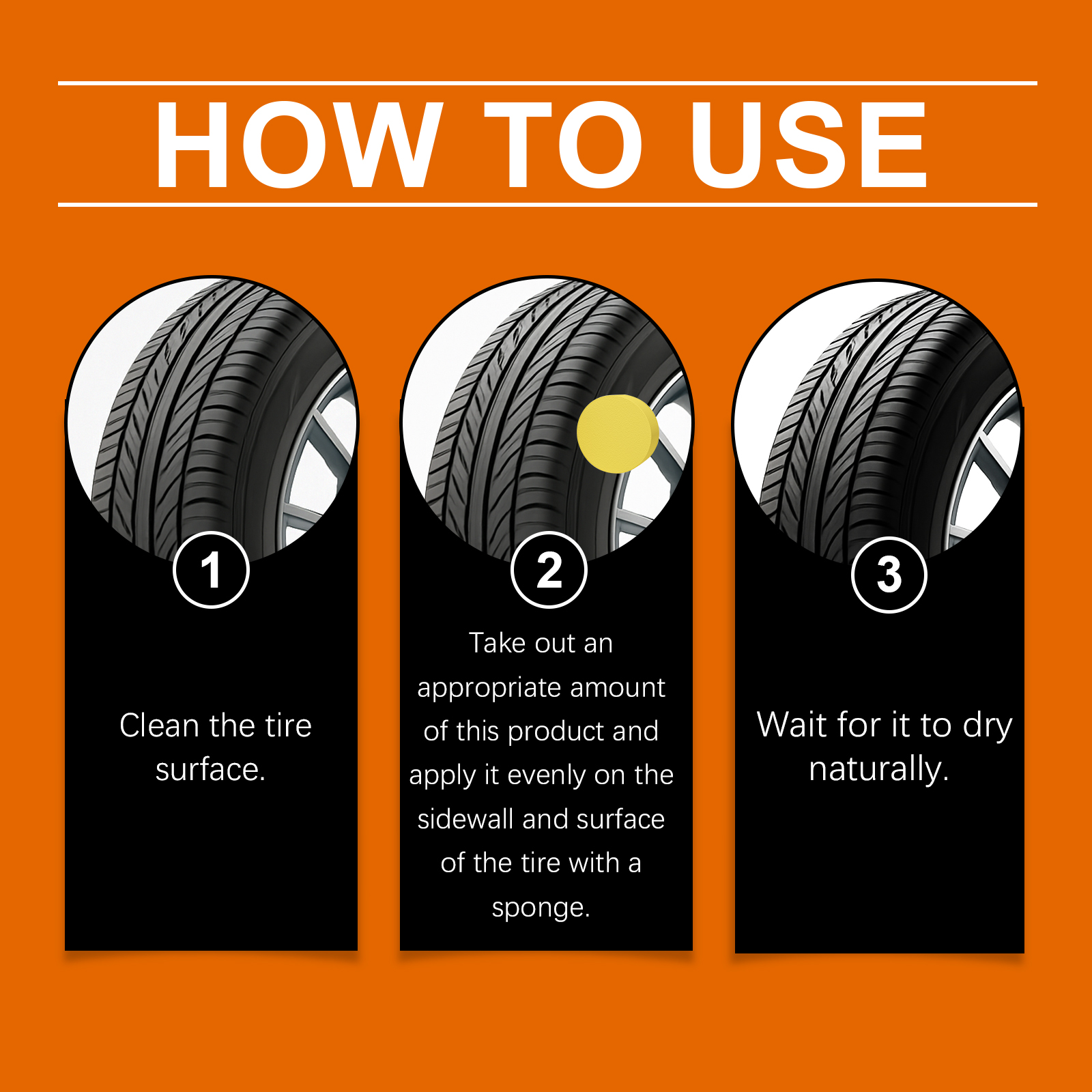 HOW TO USE

1

Clean the tire surface.

2

Take out an appropriate amount of this product and apply it evenly on the sidewall and surface of the tire with a sponge.

3

Wait for it to dry naturally.