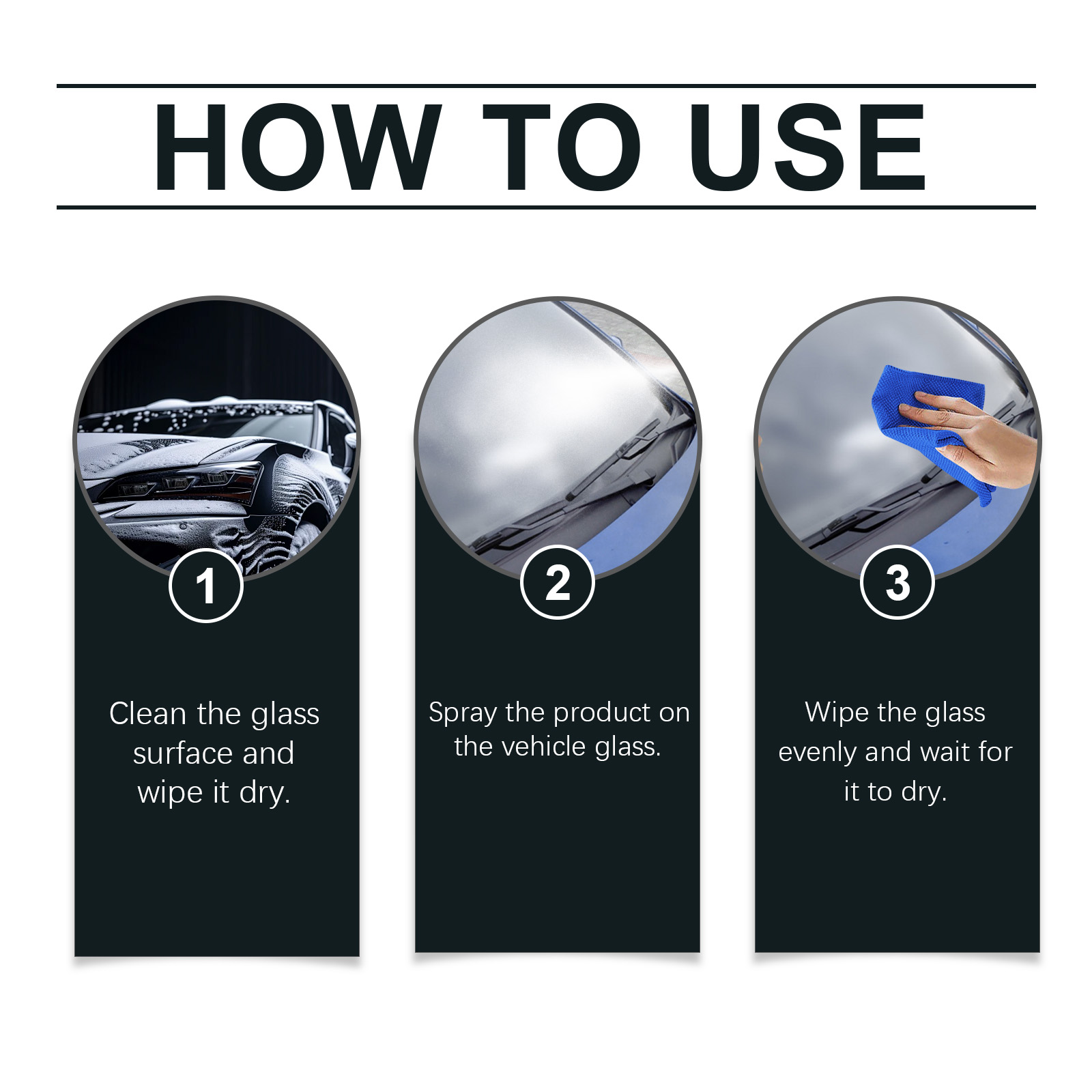 HOW TO USE

1

Clean the glass surface and wipe it dry.

2

Spray the product on the vehicle glass.

3

Wipe the glass evenly and wait for it to dry.