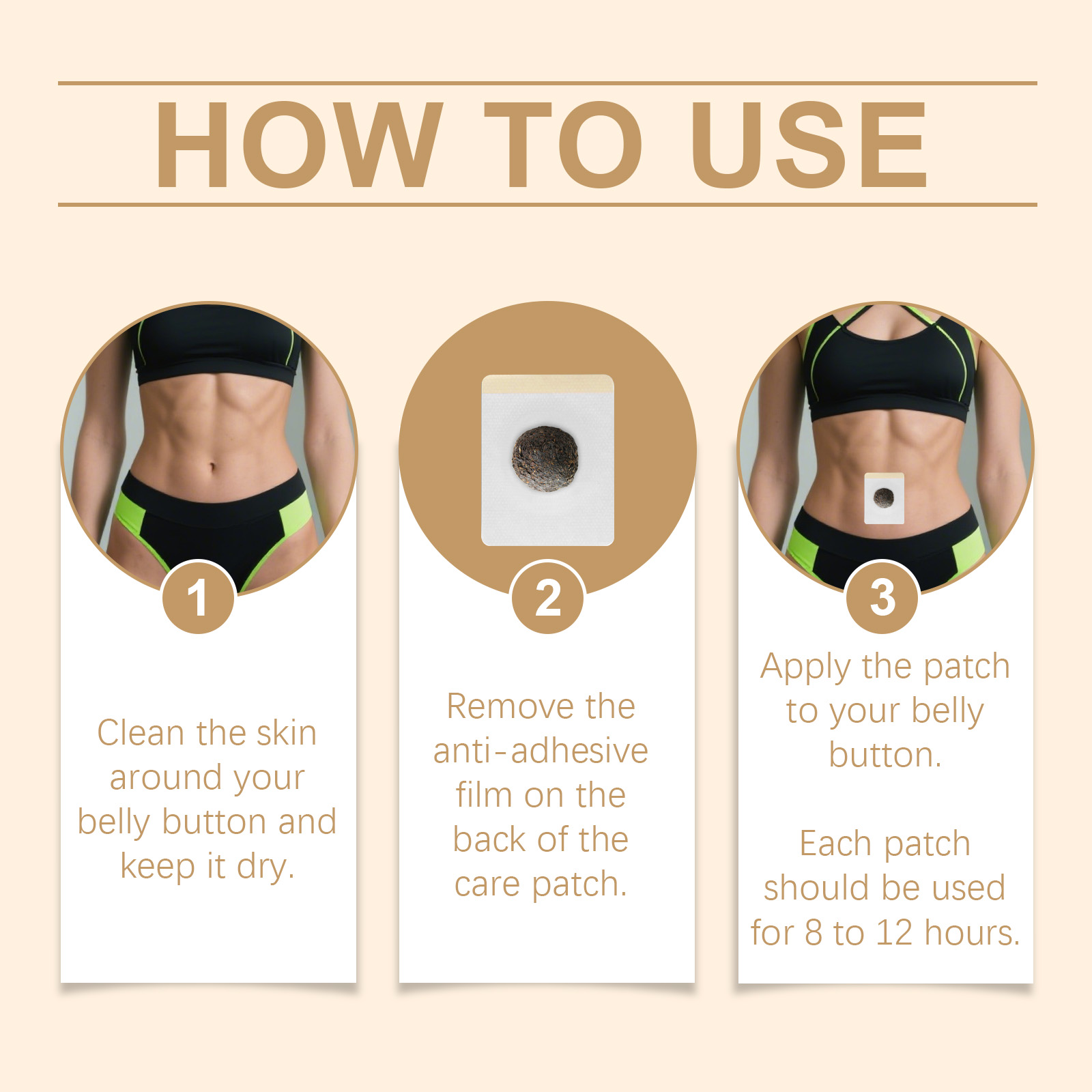 HOW TO USE

1

Clean the skin around your belly button and keep it dry.

2

Remove the anti-adhesive film on the back of the care patch.

3

Apply the patch to your belly button.

Each patch should be used for 8 to 12 hours.