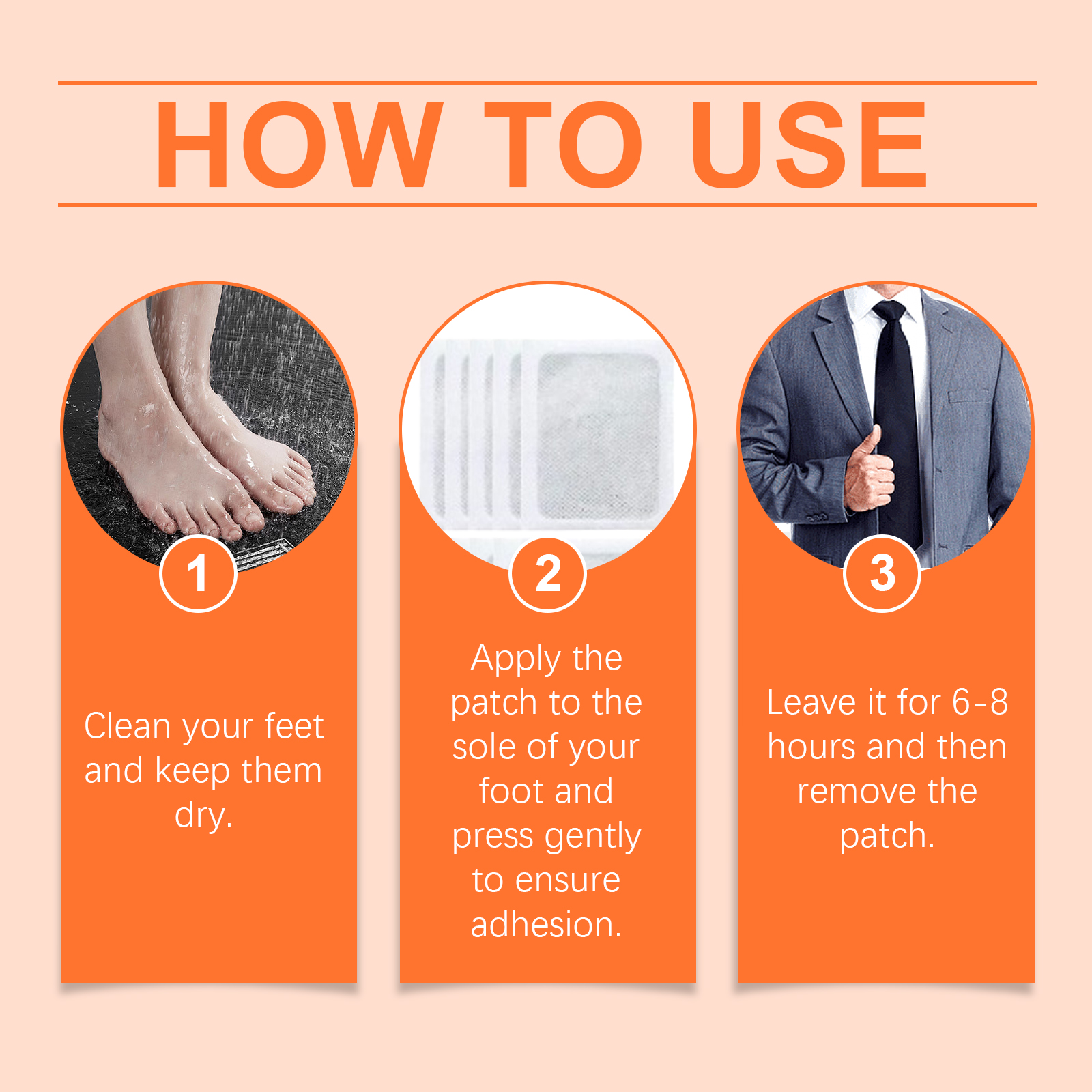 HOW TO USE

1

Clean your feet and keep them dry.

2

Apply the patch to the sole of your foot and press gently to ensure adhesion.

3

Leave it for 6-8 hours and then remove the patch.