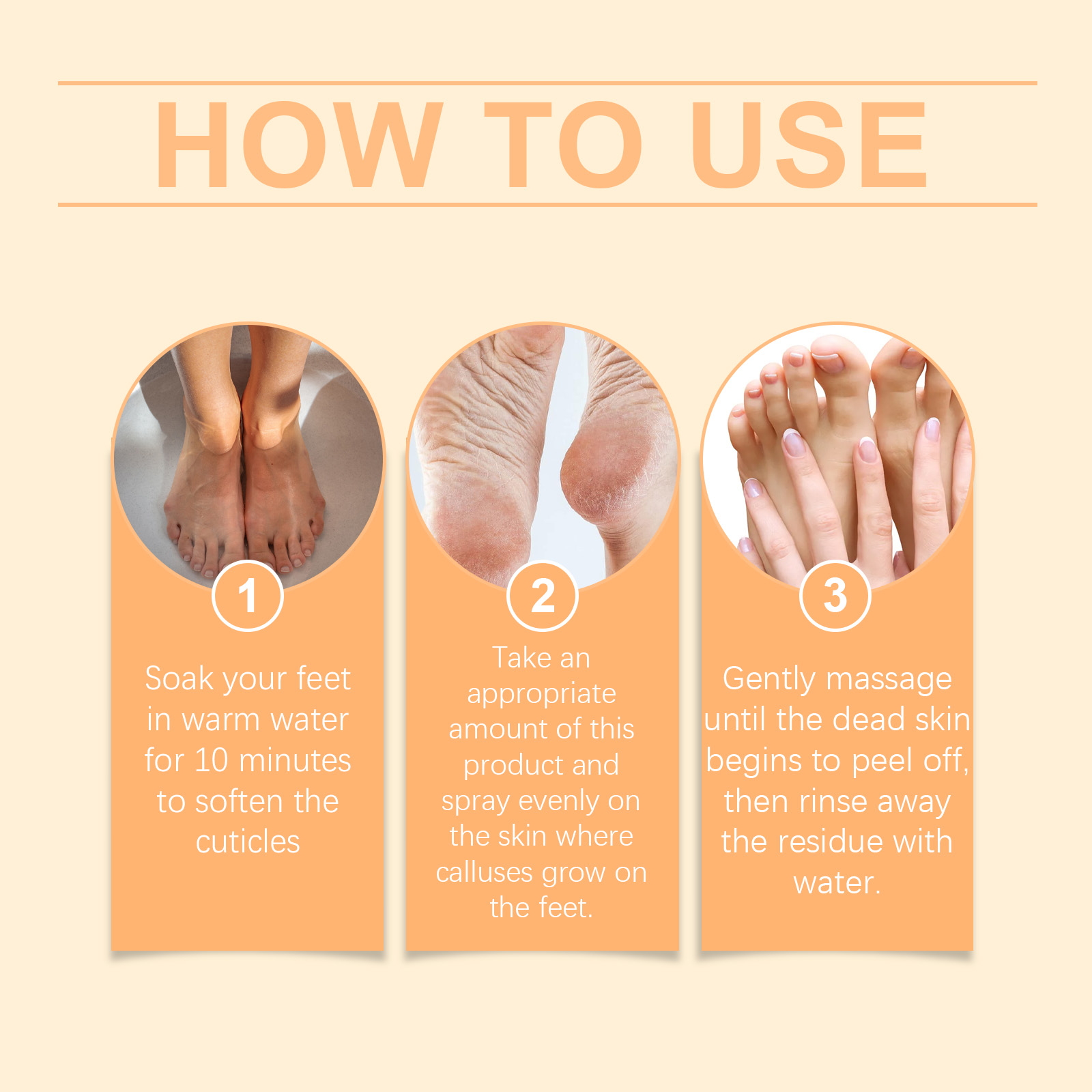 HOW TO USE

1

Soak your feet in warm water for 10 minutes to soften the cuticles

2

Take an appropriate amount of this product and spray evenly on the skin where calluses grow on the feet.

3

Gently massage until the dead skin begins to peel off, then rinse away the residue with water.