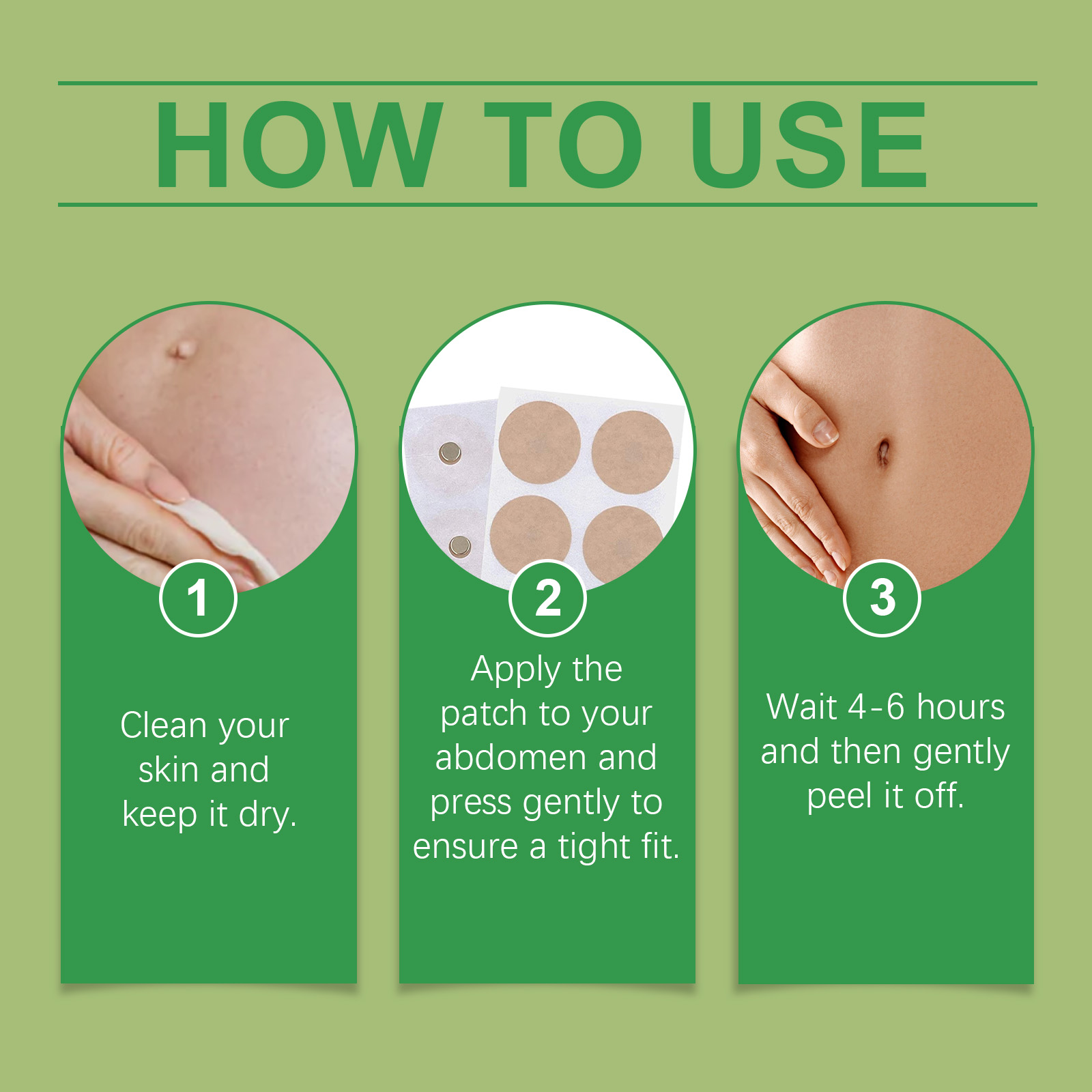 HOW TO USE

1

Clean your skin and keep it dry.

2

Apply the patch to your abdomen and press gently to ensure a tight fit.

3

Wait 4-6 hours and then gently peel it off.