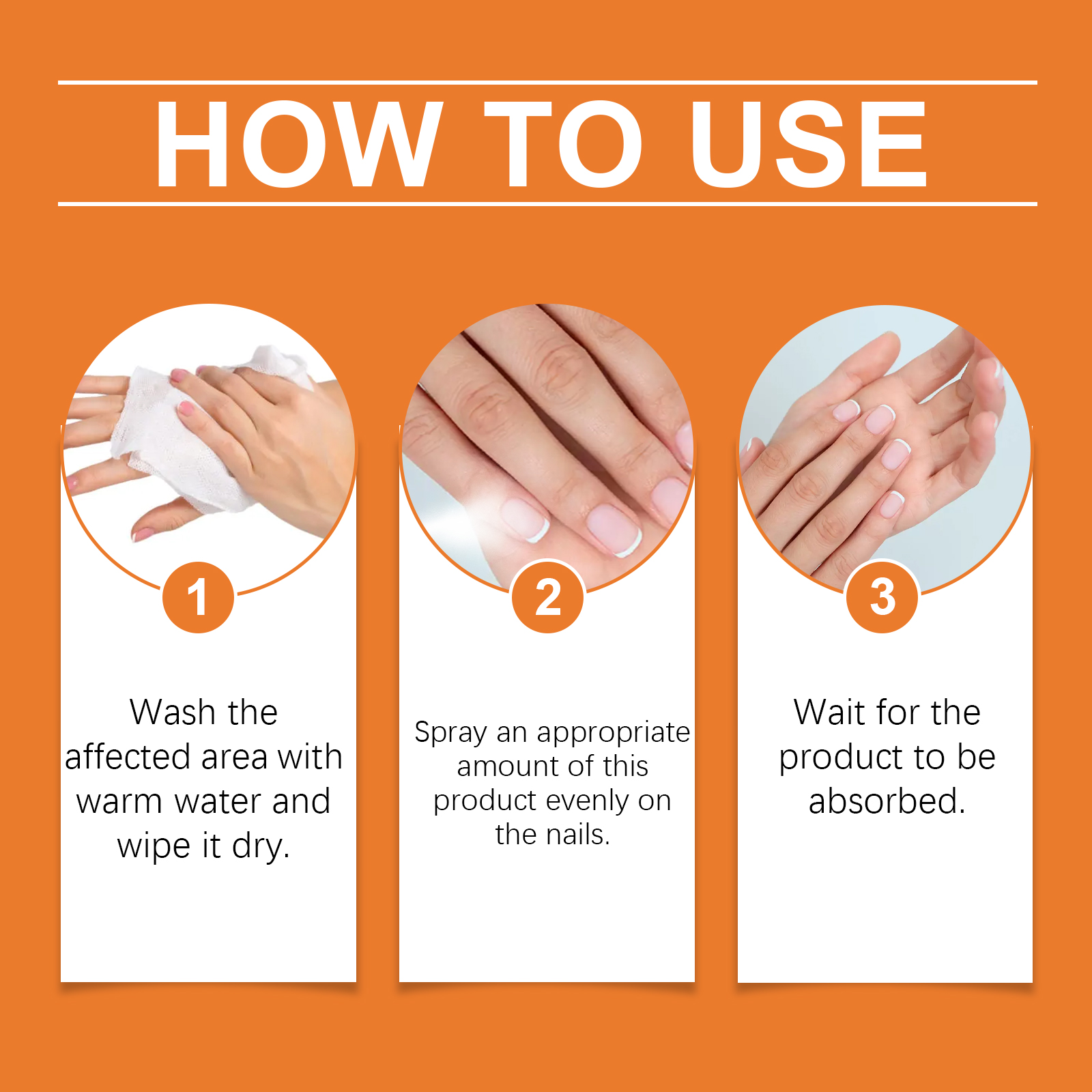 HOW TO USE

1

Wash the affected area with warm water and wipe it dry.

2

Spray an appropriate amount of this product evenly on the nails.

3

Wait for the product to be absorbed.