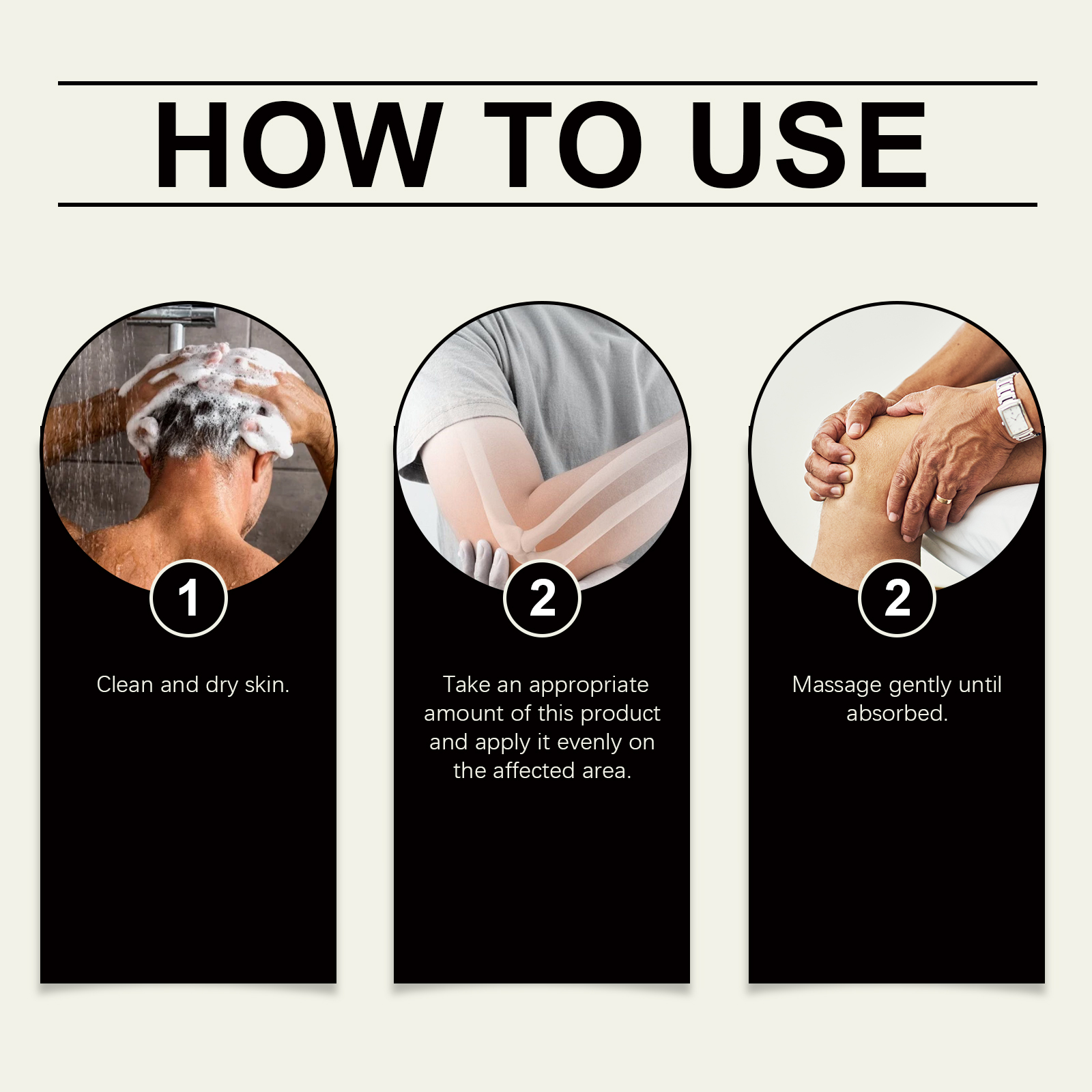 HOW TO USE

1

Clean and dry skin.

2

Take an appropriate amount of this product and apply it evenly on the affected area.

2

Massage gently until absorbed.