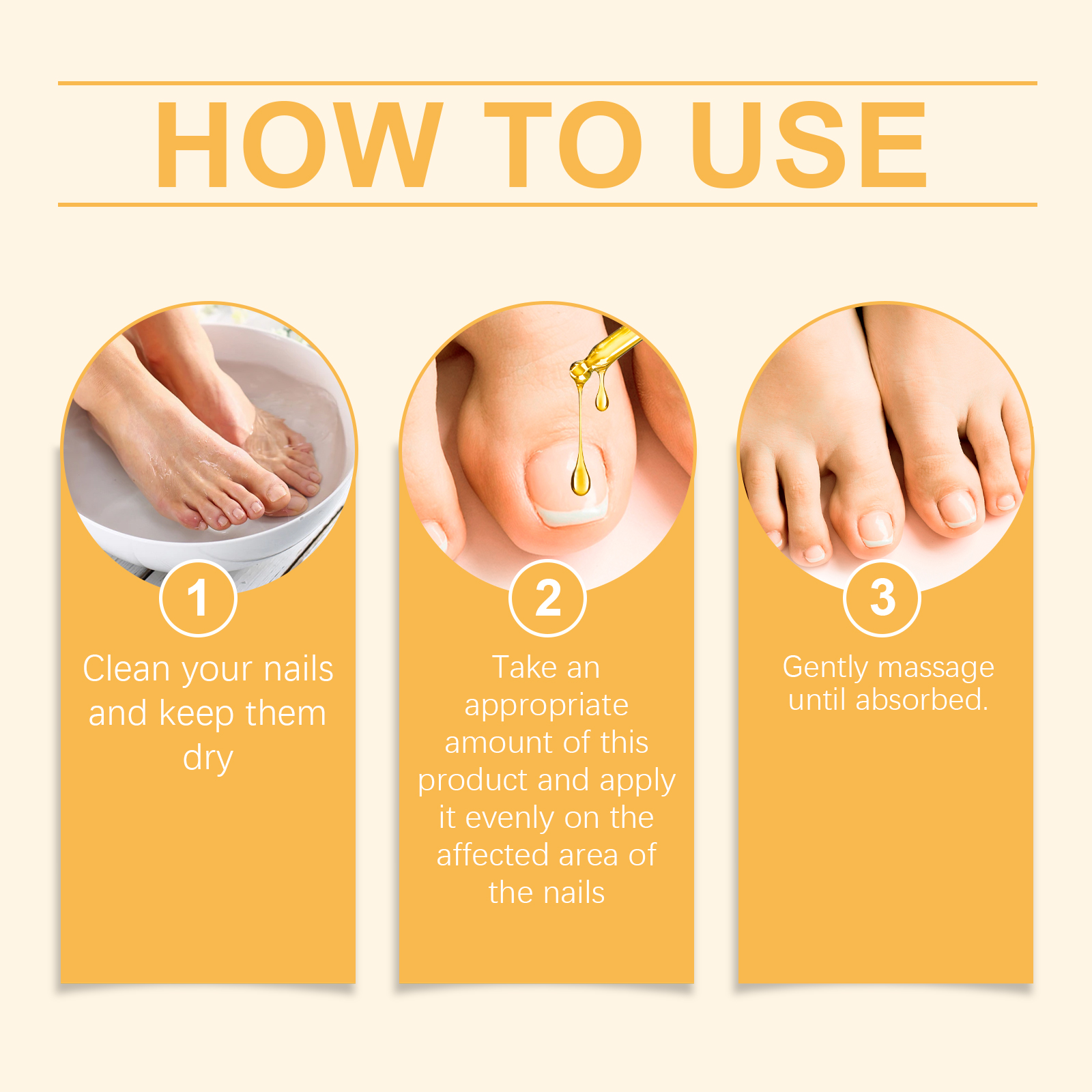 HOW TO USE

1

Clean your nails and keep them dry

2

Take an appropriate amount of this product and apply it evenly on the affected area of the nails

3

Gently massage until absorbed.