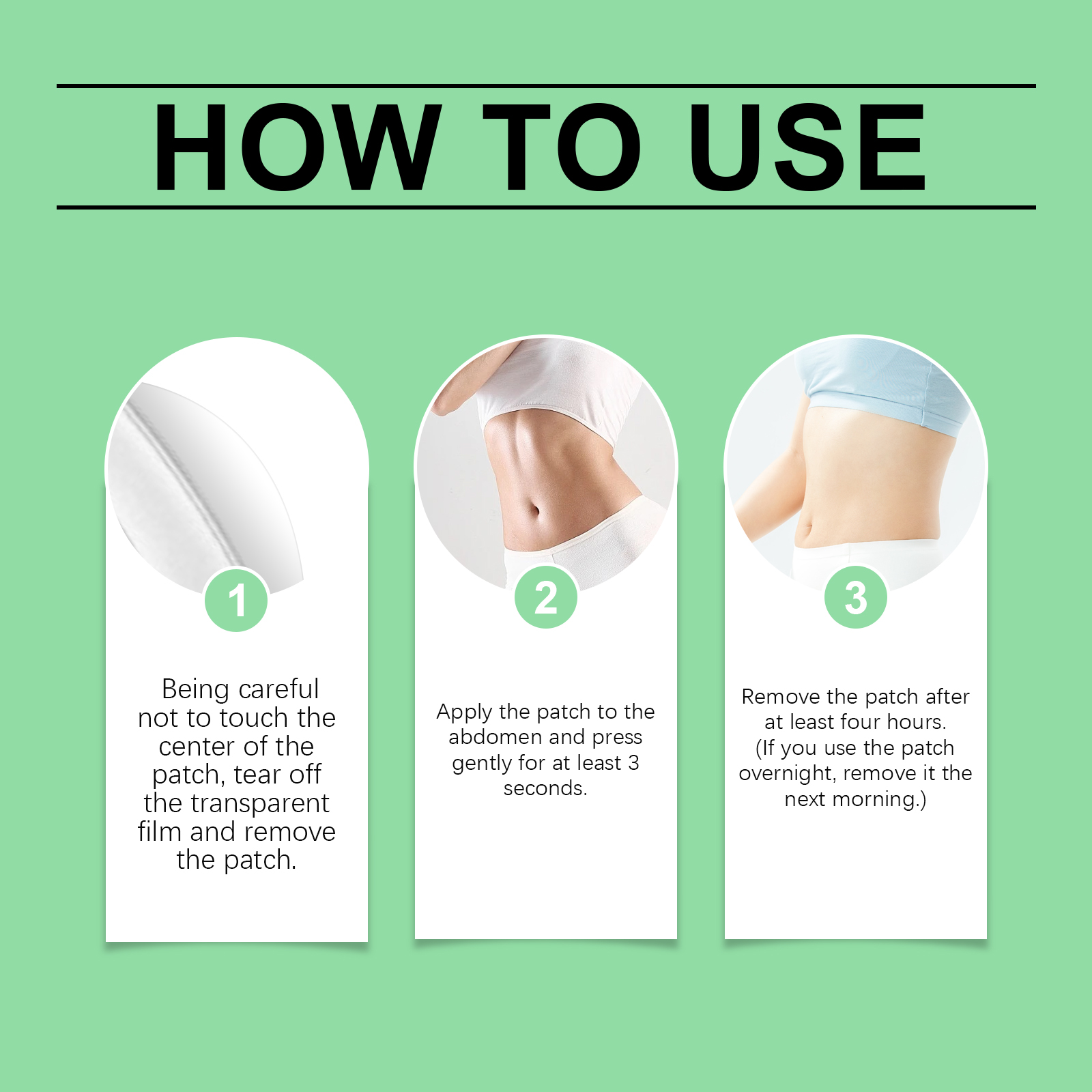 HOW TO USE

1

Being careful not to touch the center of the patch, tear off the transparent film and remove the patch.

2

Apply the patch to the abdomen and press gently for at least 3 seconds.

3

Remove the patch after at least four hours. (If you use the patch overnight, remove it the next morning.)