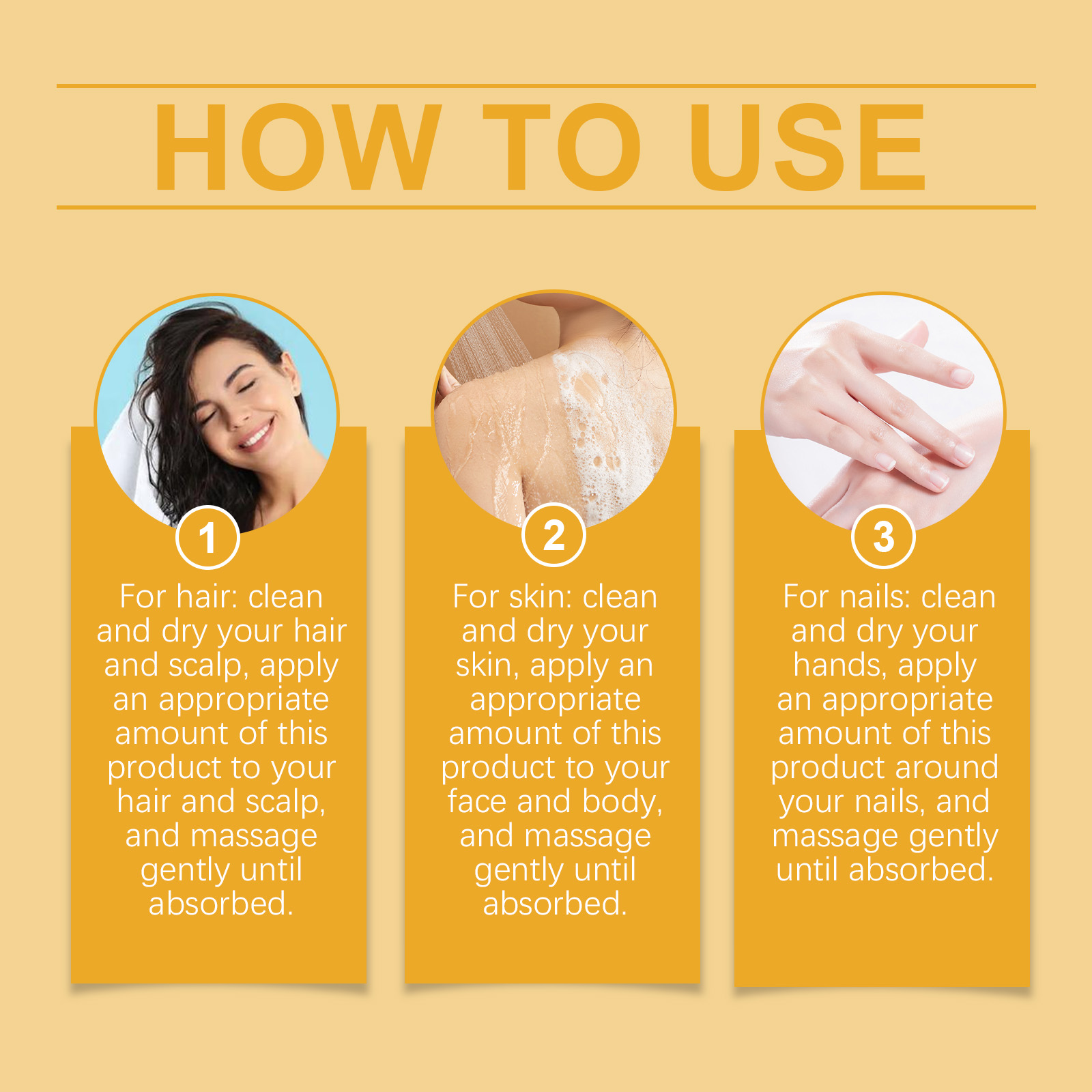 HOW TO USE

1

For hair: clean and dry your hair and scalp, apply an appropriate amount of this product to your hair and scalp, and massage gently until absorbed.

2

For skin: clean and dry your skin, apply an appropriate amount of this product to your face and body, and massage gently until absorbed.

3

For nails: clean and dry your hands, apply an appropriate amount of this product around your nails, and massage gently until absorbed.