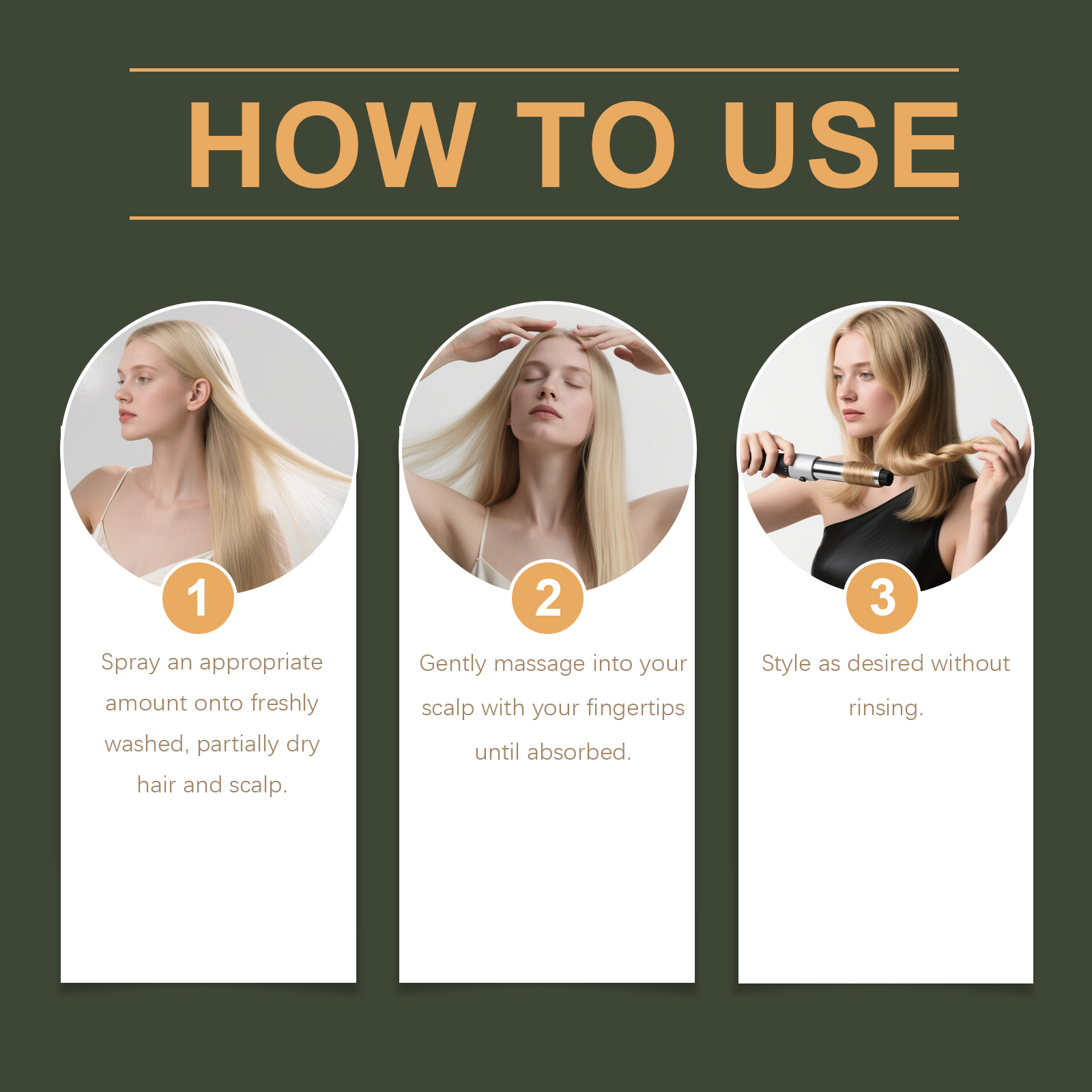 HOW TO USE

1

Spray an appropriate amount onto freshly washed, partially dry hair and scalp.

2

Gently massage into your scalp with your fingertips until absorbed.

3

Style as desired without rinsing.