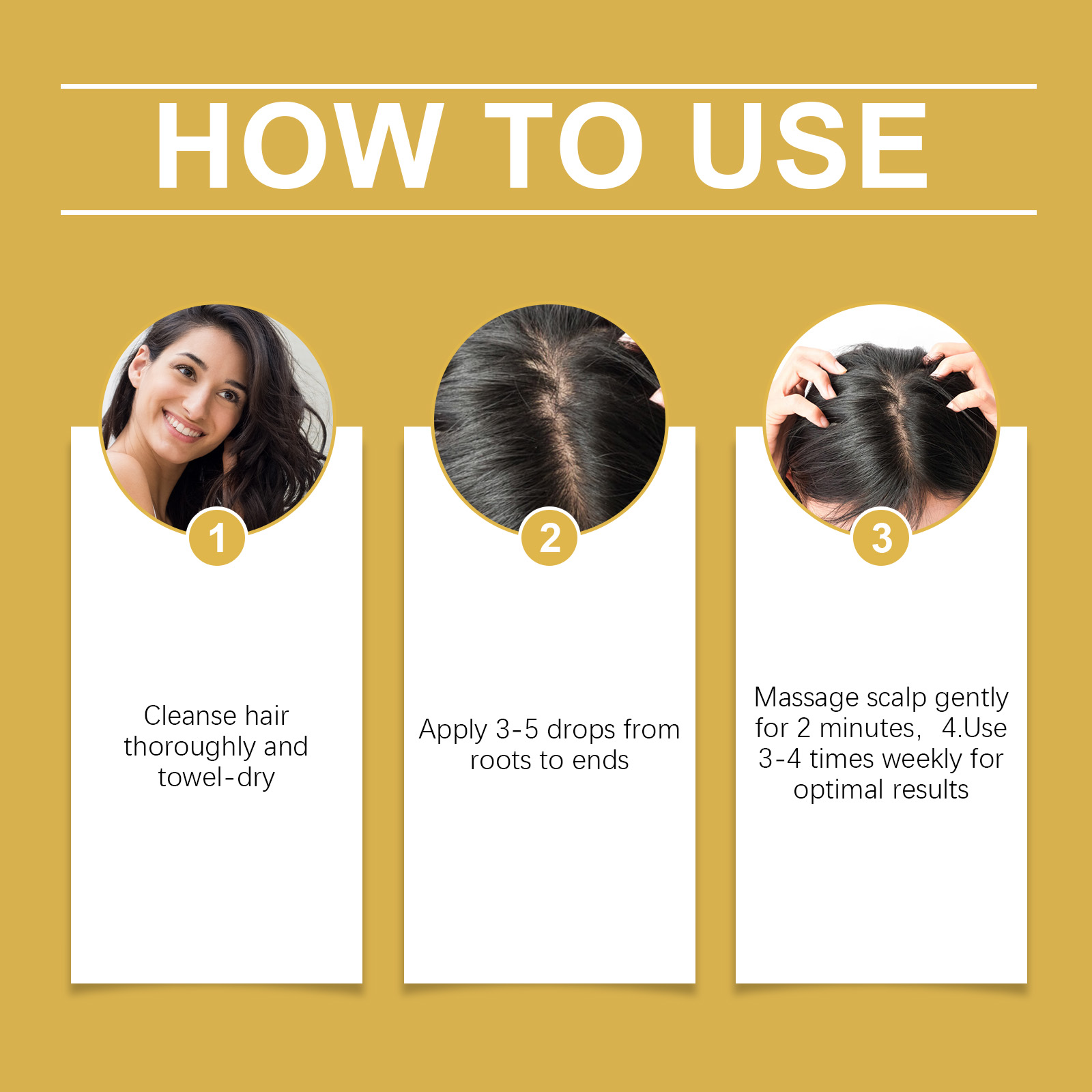 HOW TO USE

1

Cleanse hair thoroughly and towel-dry

2

Apply 3-5 drops from roots to ends

3

Massage scalp gently for 2 minutes, 4.Use 3-4 times weekly for optimal results