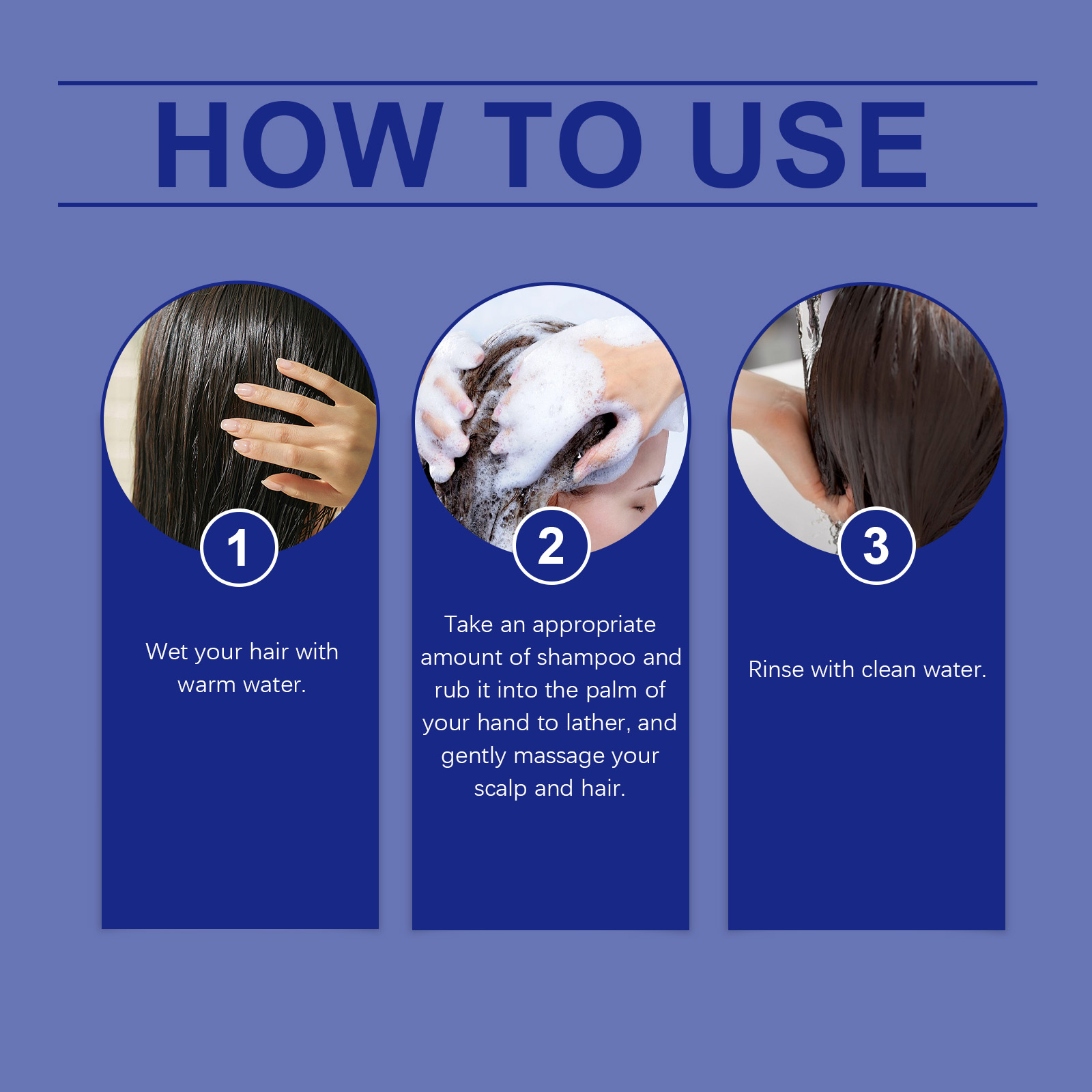 HOW TO USE

1

Wet your hair with warm water.

2

Take an appropriate amount of shampoo and rub it into the palm of your hand to lather, and gently massage your scalp and hair.

3

Rinse with clean water.