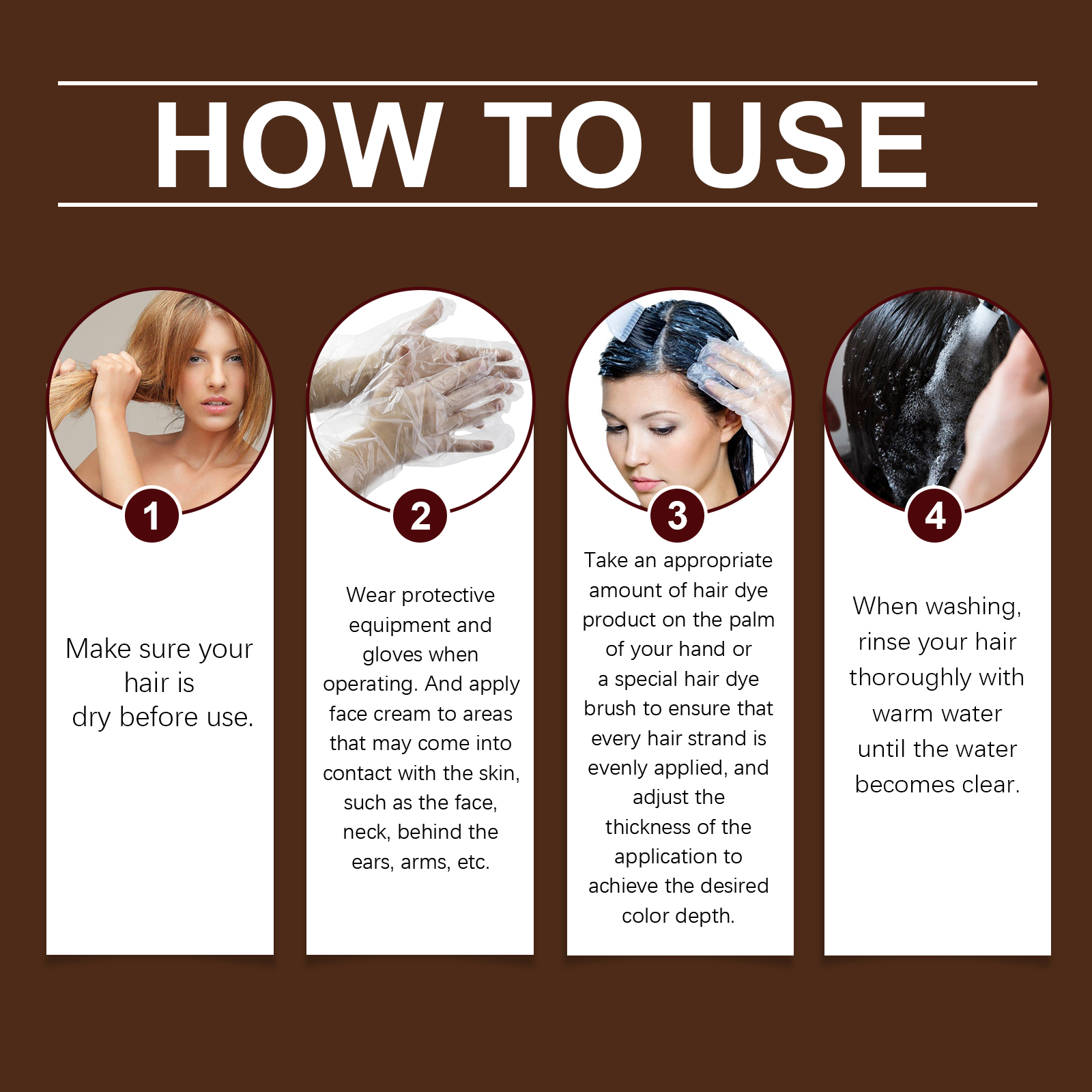 HOW TO USE

1

Make sure your hair is dry before use.

2

Wear protective equipment and gloves when operating. And apply face cream to areas that may come into contact with the skin, such as the face, neck, behind the ears, arms, etc.

3

Take an appropriate amount of hair dye product on the palm of your hand or a special hair dye brush to ensure that every hair strand is evenly applied, and adjust the thickness of the application to achieve the desired color depth.

4

When washing, rinse your hair thoroughly with warm water until the water becomes clear.