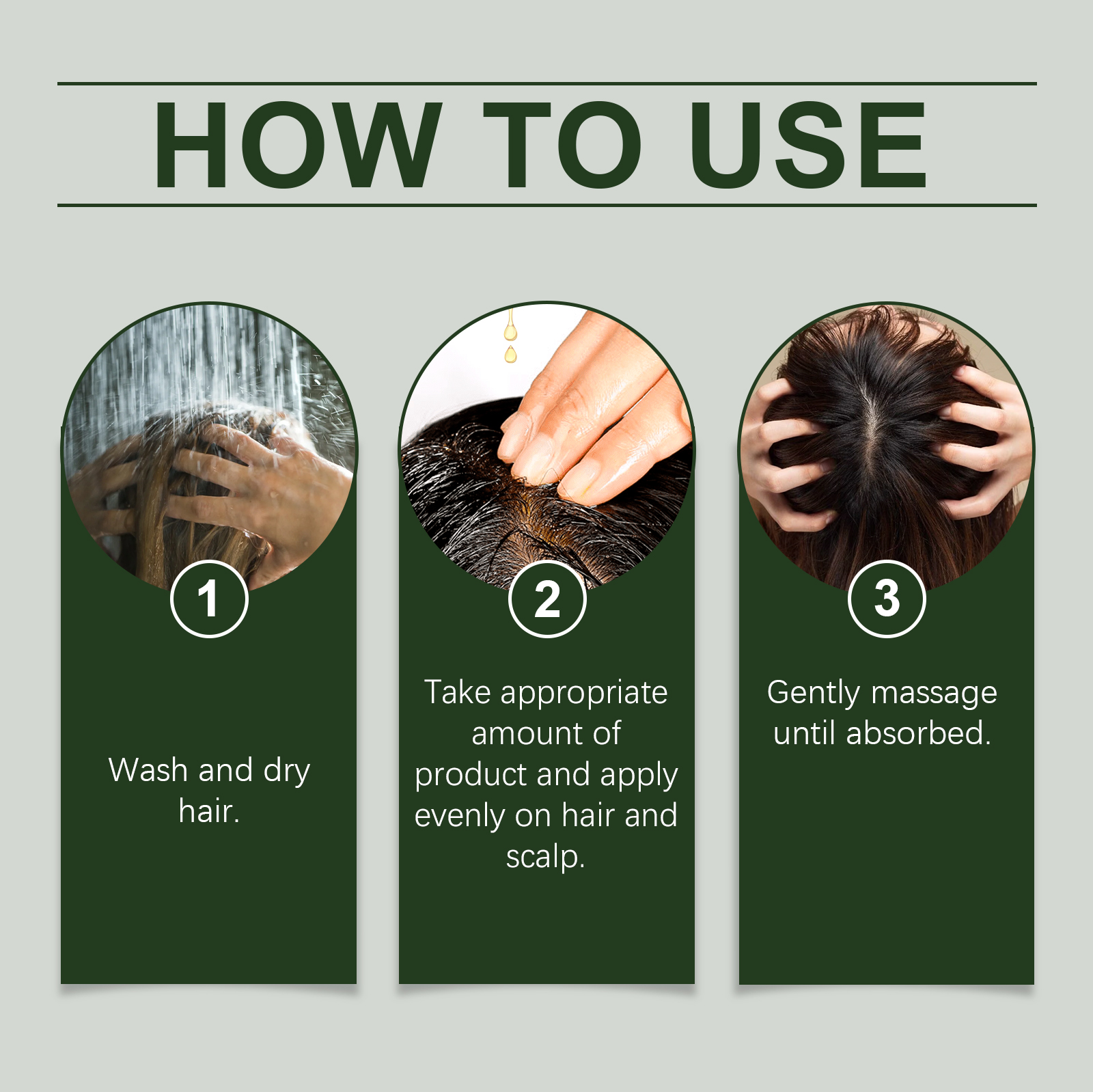 HOW TO USE

1

Wash and dry hair.

2

Take appropriate amount of product and apply evenly on hair and scalp.

3

Gently massage until absorbed.