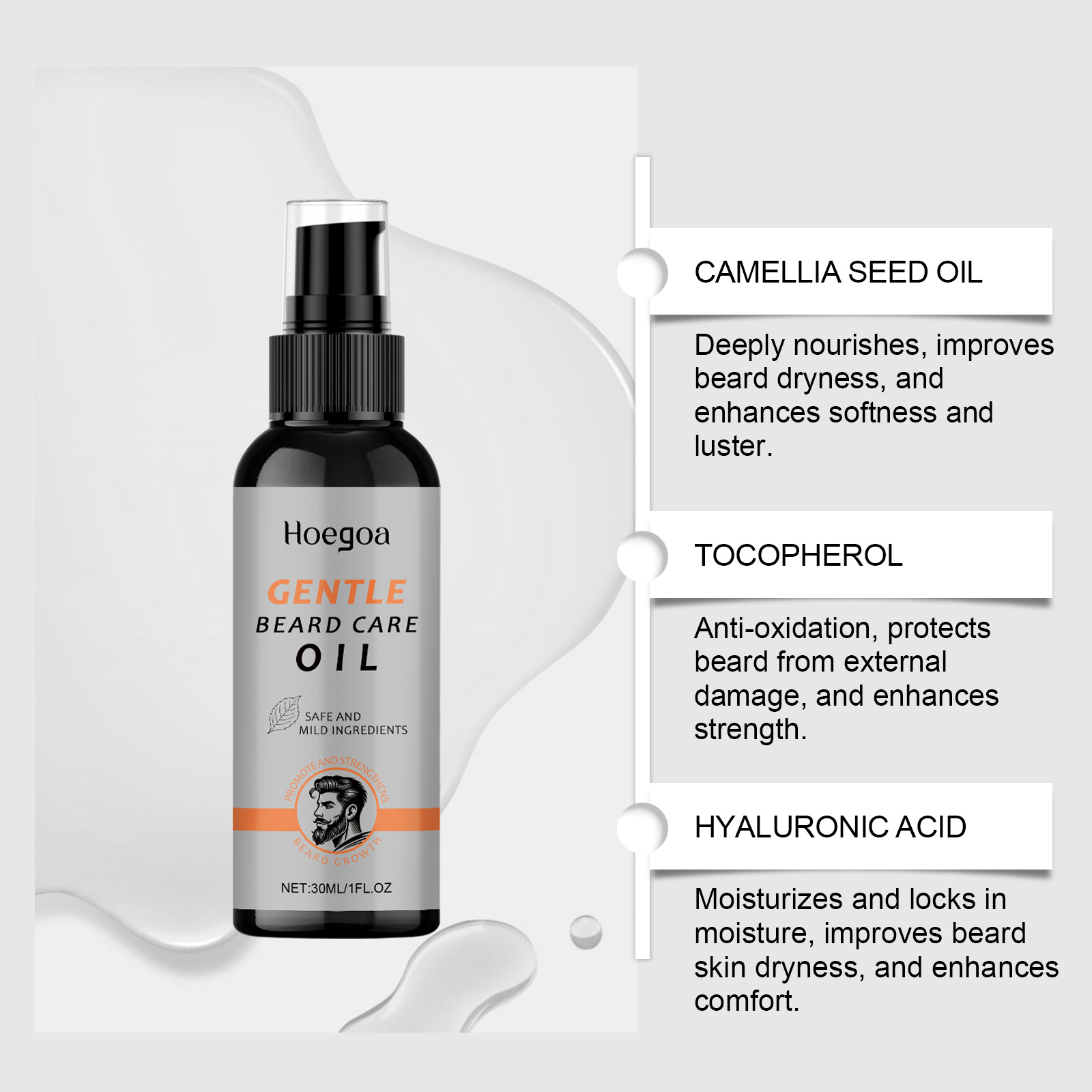 Hoegoa

GENTLE
BEARD CARE
OIL

SAFE AND
MILD INGREDIENTS

PROMOTE AND STRENGTHENS
BEARD GROWTH

NET:30ML/1FL.OZ

CAMELLIA SEED OIL

Deeply nourishes, improves beard dryness, and enhances softness and luster.

TOCOPHEROL

Anti-oxidation, protects beard from external damage, and enhances strength.

HYALURONIC ACID

Moisturizes and locks in moisture, improves beard skin dryness, and enhances comfort.