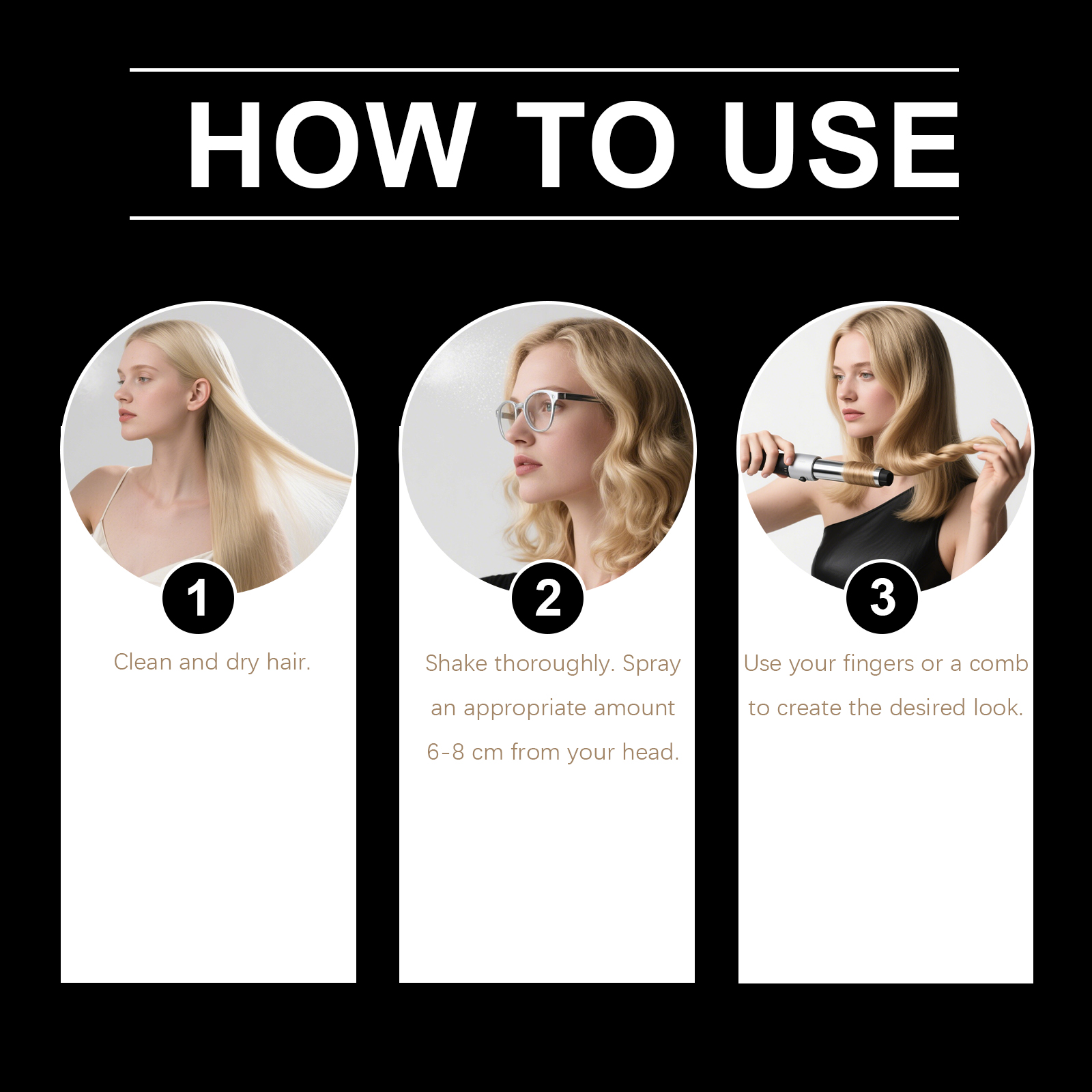 HOW TO USE

1

Clean and dry hair.

2

Shake thoroughly. Spray an appropriate amount 6-8 cm from your head.

3

Use your fingers or a comb to create the desired look.