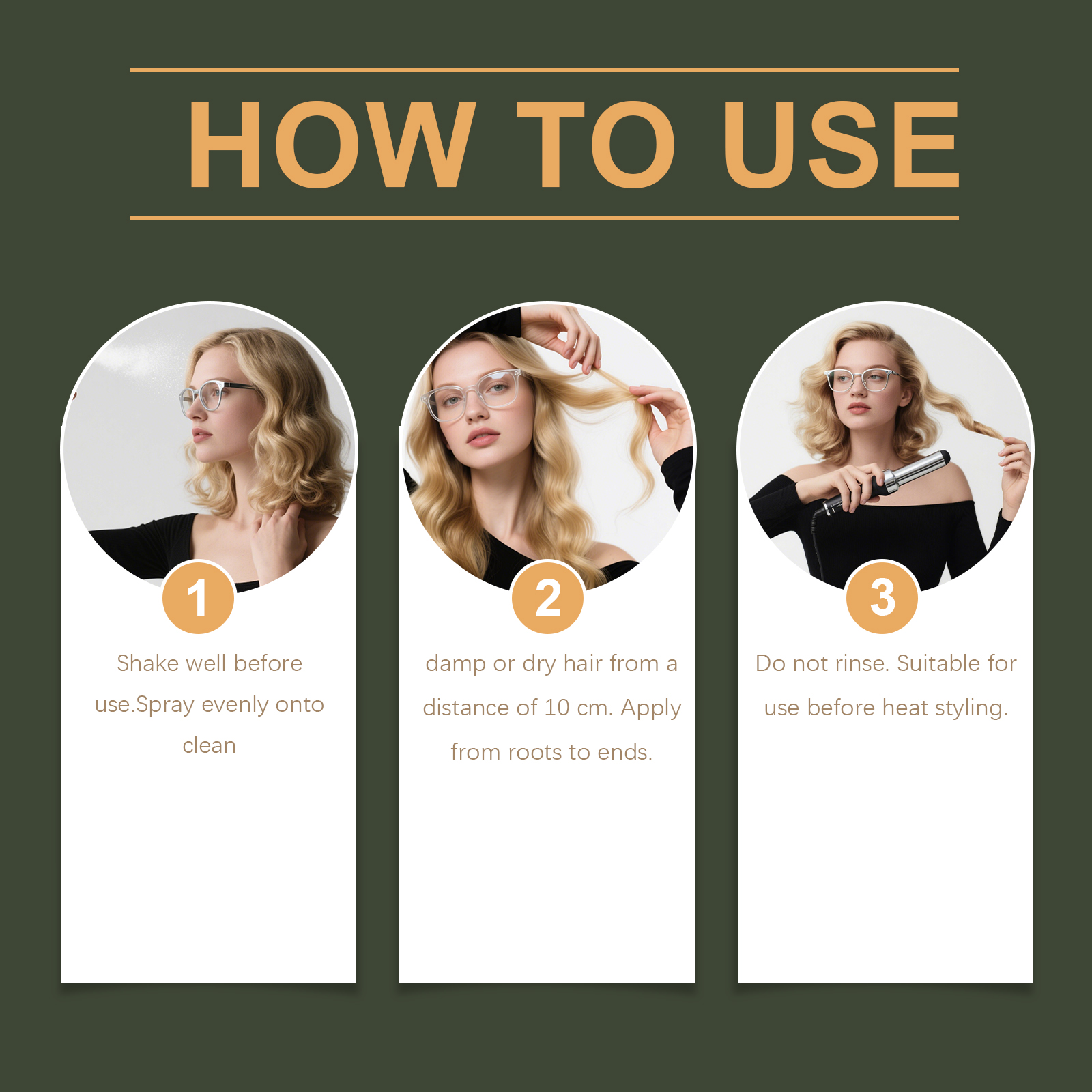 HOW TO USE

1

Shake well before use.Spray evenly onto clean

2

damp or dry hair from a distance of 10 cm. Apply from roots to ends.

3

Do not rinse. Suitable for use before heat styling.