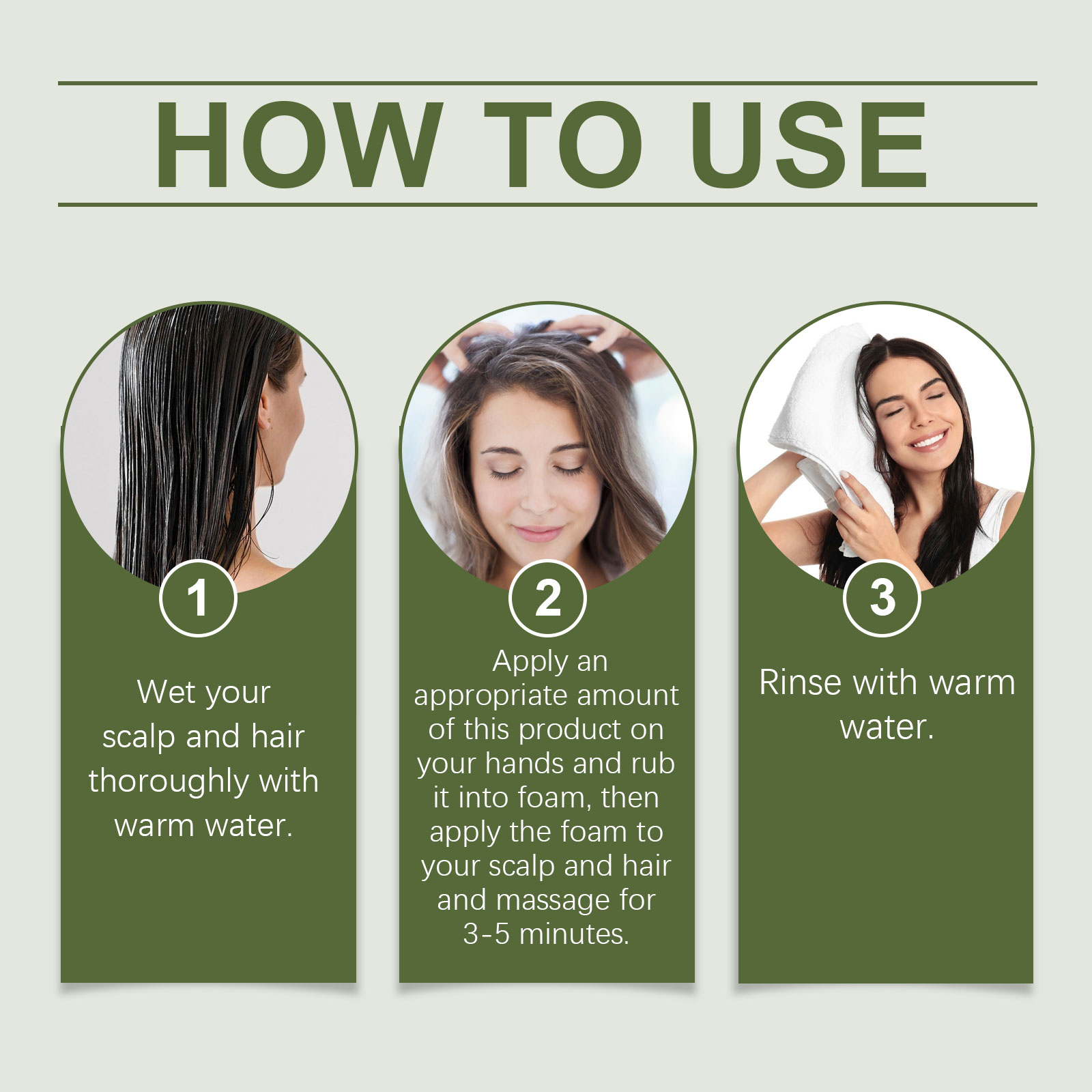 HOW TO USE

1

Wet your scalp and hair thoroughly with warm water.

2

Apply an appropriate amount of this product on your hands and rub it into foam, then apply the foam to your scalp and hair and massage for 3-5 minutes.

3

Rinse with warm water.