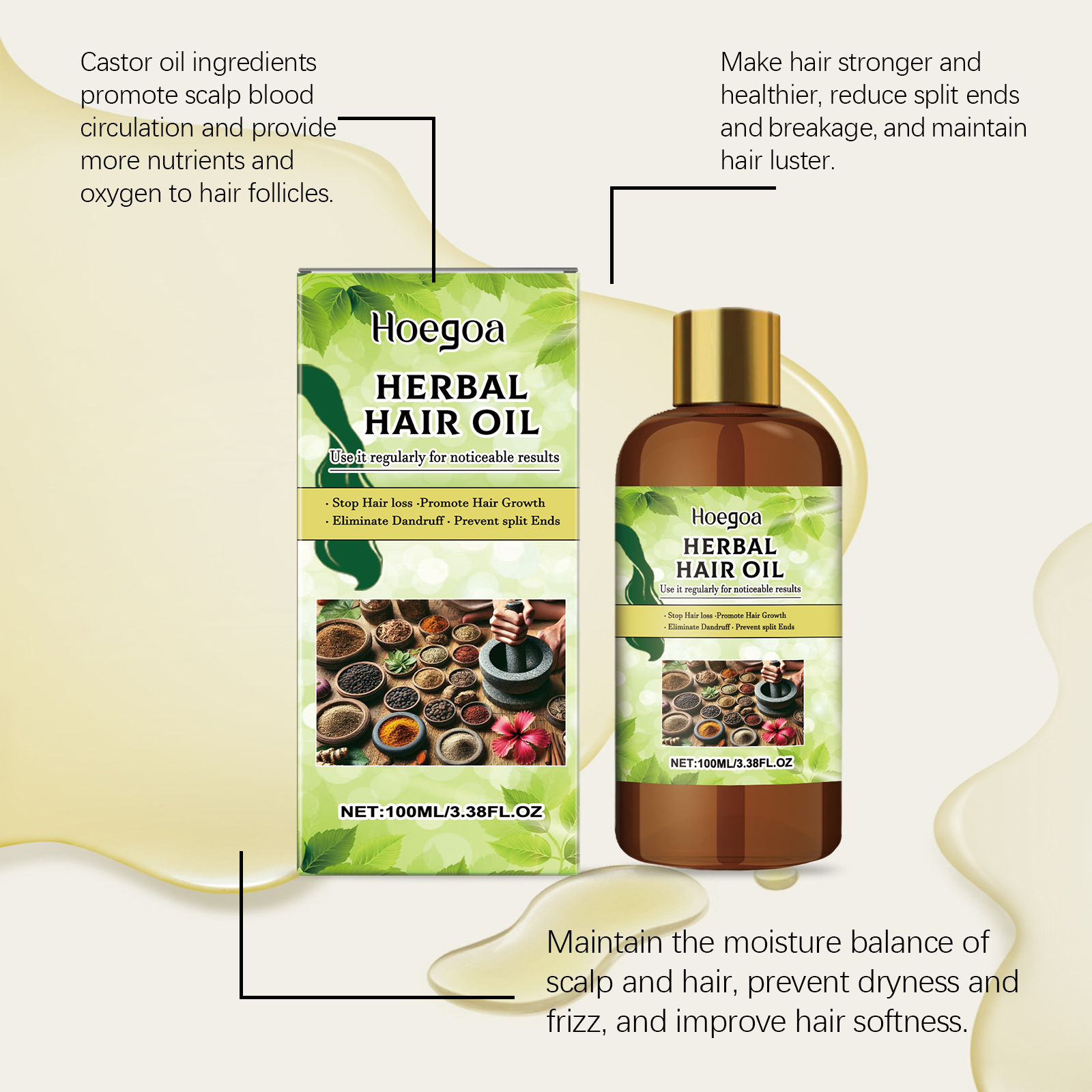 Castor oil ingredients promote scalp blood circulation and provide more nutrients and oxygen to hair follicles.

Make hair stronger and healthier, reduce split ends and breakage, and maintain hair luster.

Hoegoa
HERBAL
HAIR OIL
Use it regularly for noticeable results
· Stop Hair loss ·Promote Hair Growth
· Eliminate Dandruff · Prevent split Ends
NET:100ML/3.38FL.OZ

Hoegoa
HERBAL
HAIR OIL
Use it regularly for noticeable results
· Stop Hair loss ·Promote Hair Growth
· Eliminate Dandruff · Prevent split Ends
NET:100ML/3.38FL.OZ

Maintain the moisture balance of scalp and hair, prevent dryness and frizz, and improve hair softness.