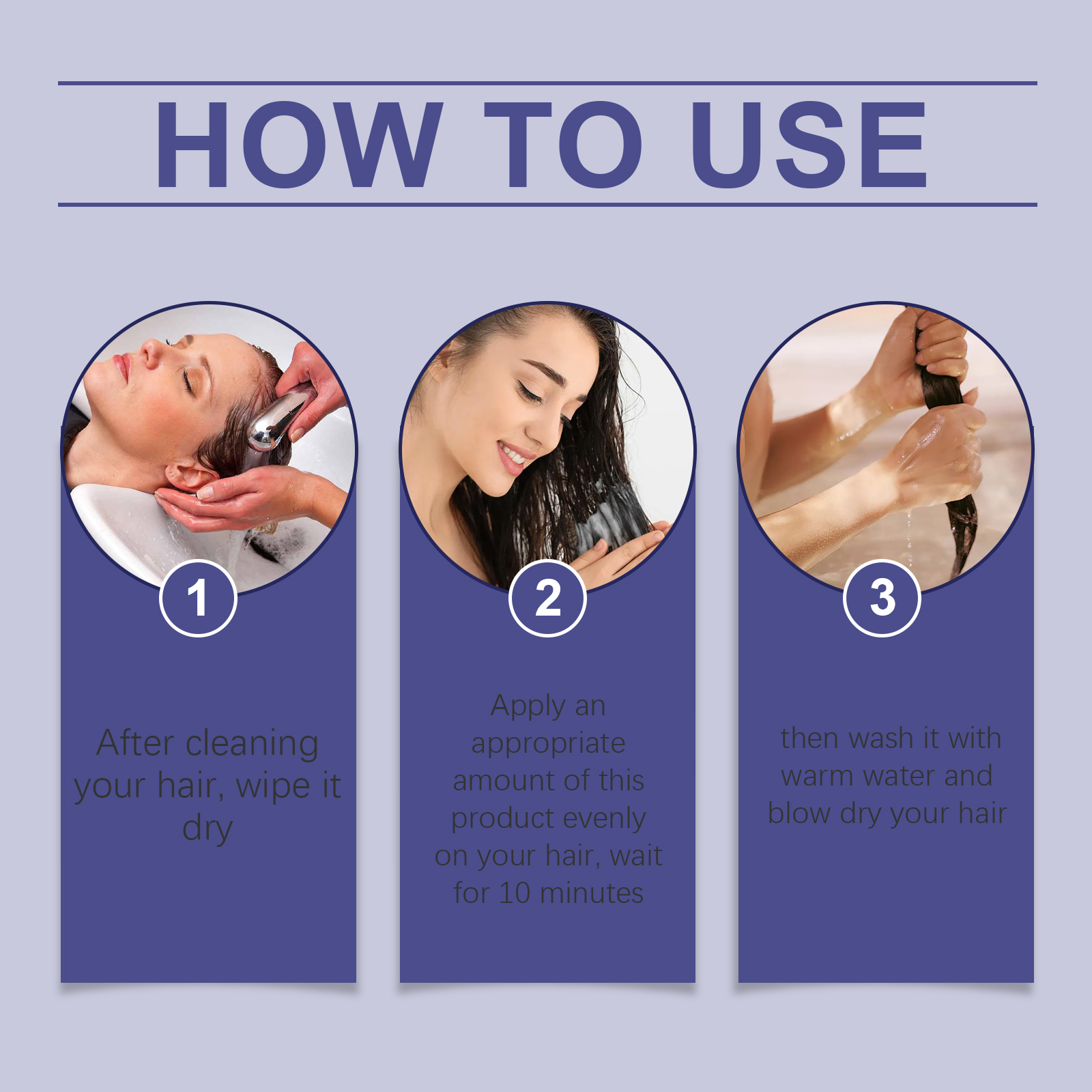 HOW TO USE

1

After cleaning your hair, wipe it dry

2

Apply an appropriate amount of this product evenly on your hair, wait for 10 minutes

3

then wash it with warm water and blow dry your hair