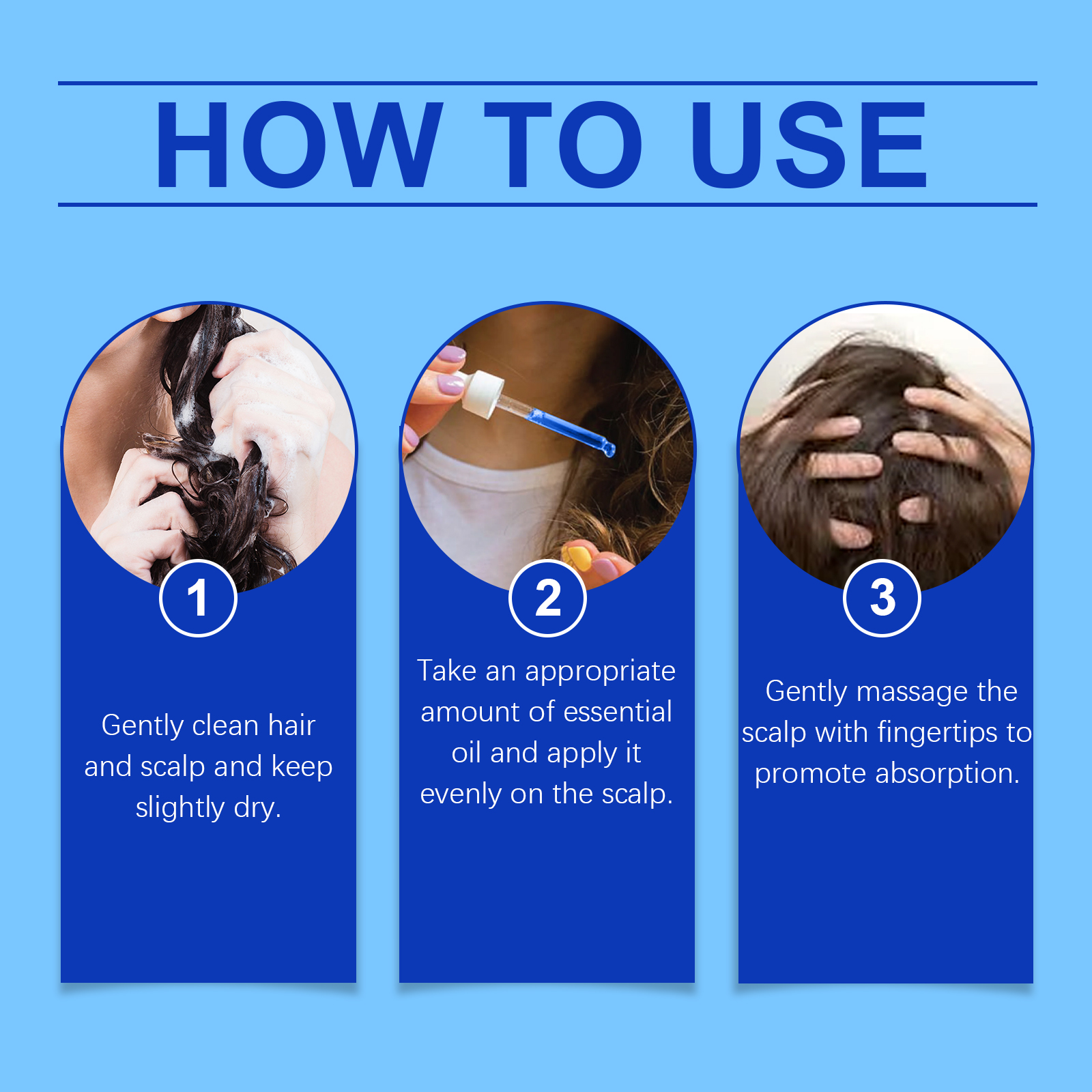 HOW TO USE

1

Gently clean hair and scalp and keep slightly dry.

2

Take an appropriate amount of essential oil and apply it evenly on the scalp.

3

Gently massage the scalp with fingertips to promote absorption.