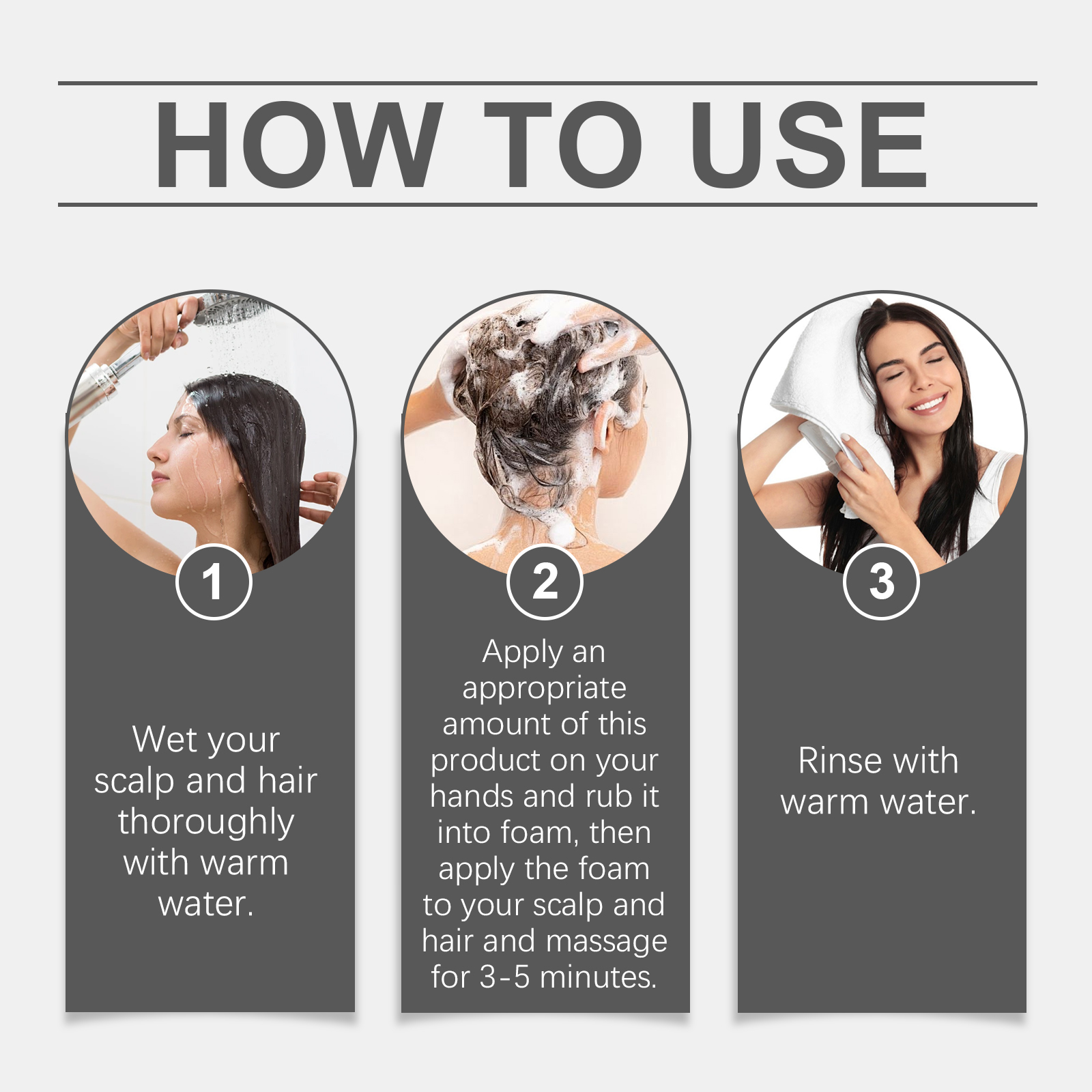 HOW TO USE

1

Wet your scalp and hair thoroughly with warm water.

2

Apply an appropriate amount of this product on your hands and rub it into foam, then apply the foam to your scalp and hair and massage for 3-5 minutes.

3

Rinse with warm water.