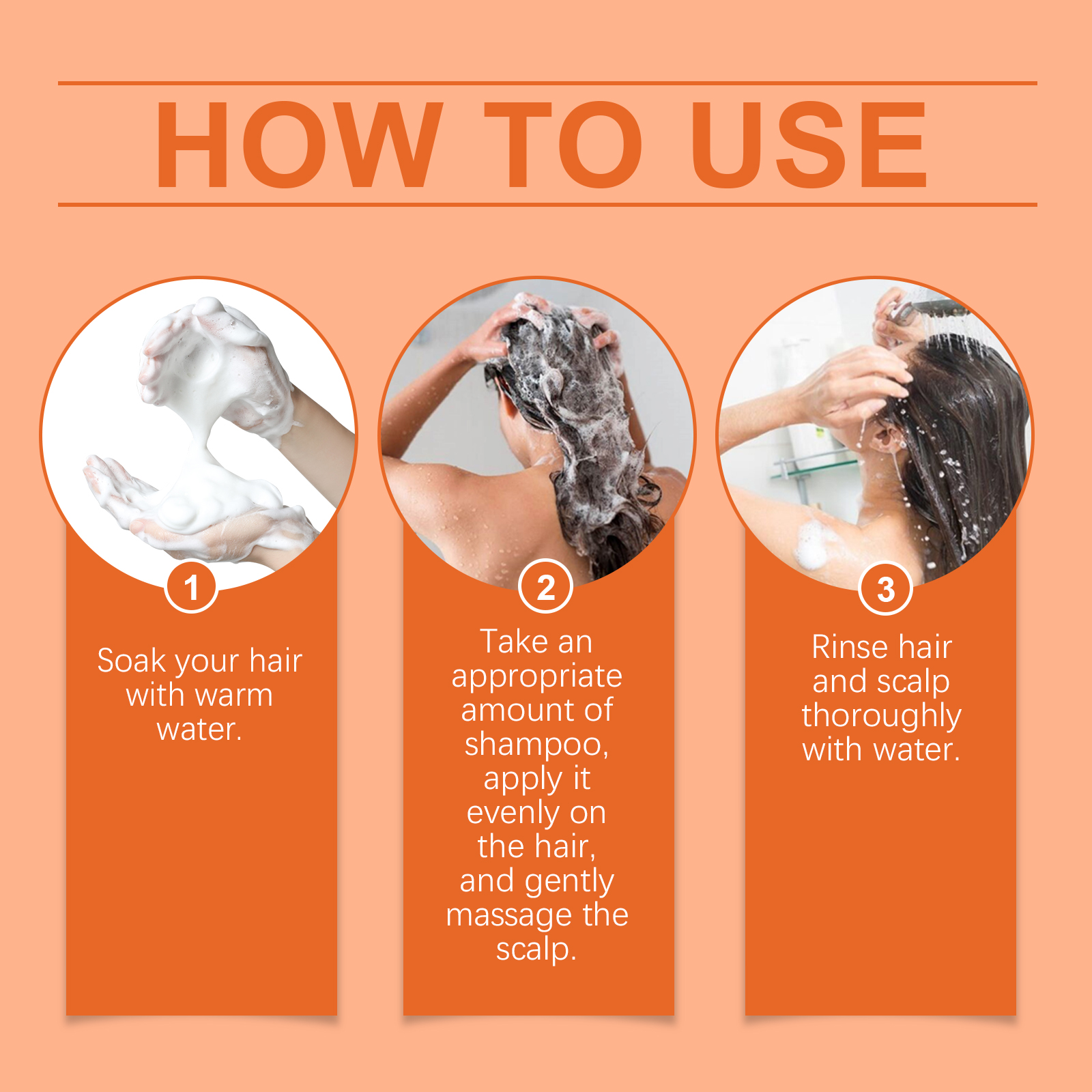 HOW TO USE

1

Soak your hair with warm water.

2

Take an appropriate amount of shampoo, apply it evenly on the hair, and gently massage the scalp.

3

Rinse hair and scalp thoroughly with water.