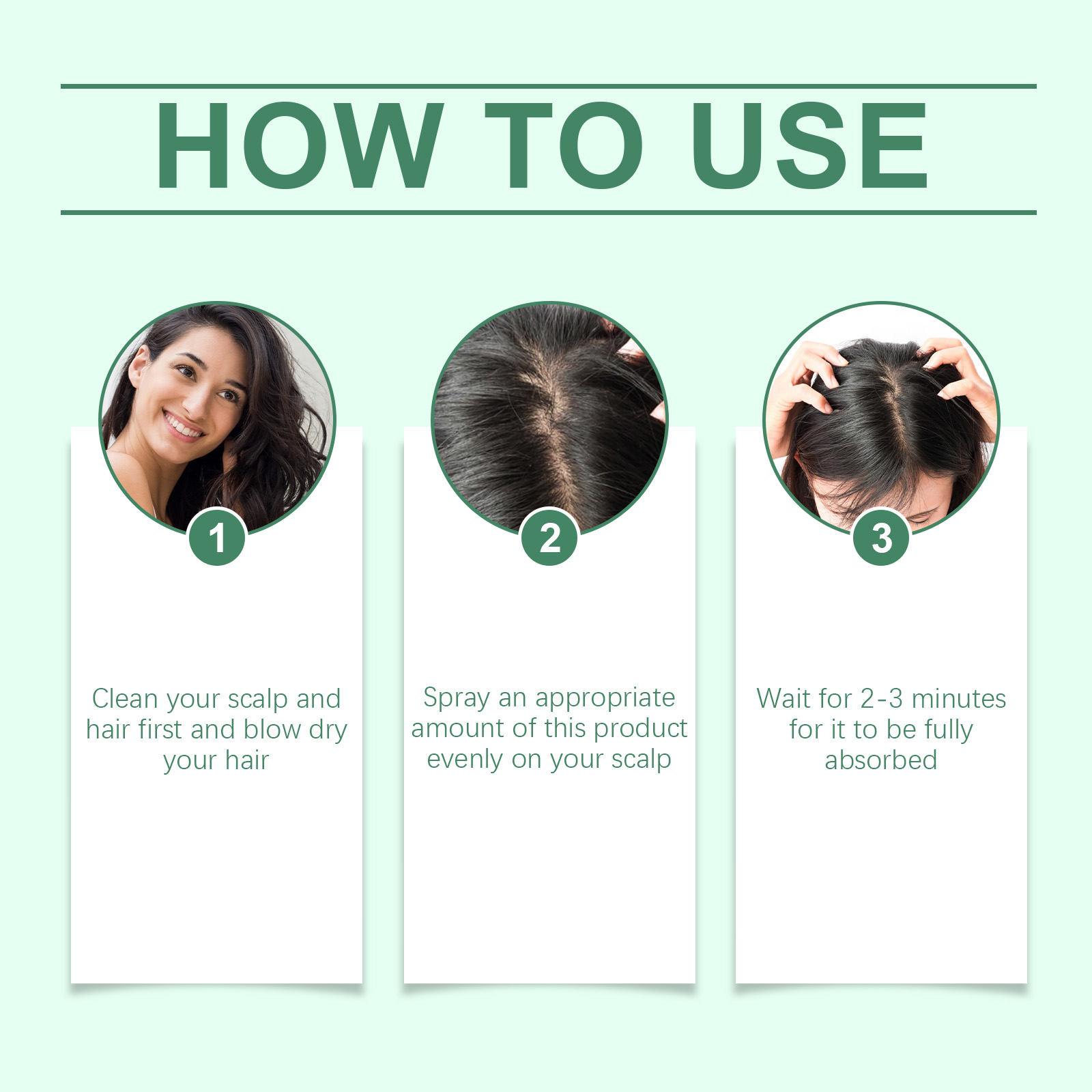 HOW TO USE

1

Clean your scalp and hair first and blow dry your hair

2

Spray an appropriate amount of this product evenly on your scalp

3

Wait for 2-3 minutes for it to be fully absorbed