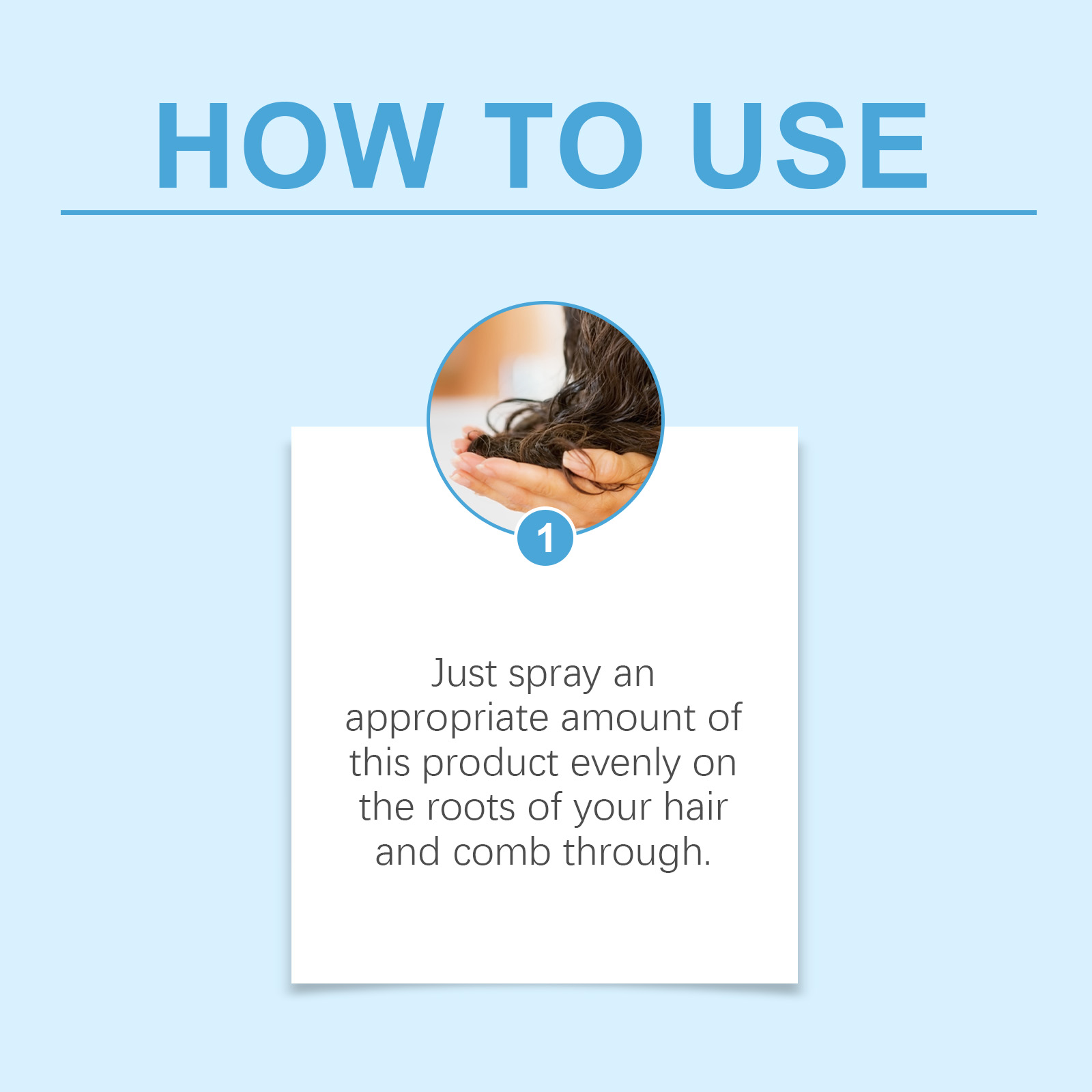 HOW TO USE

1

Just spray an appropriate amount of this product evenly on the roots of your hair and comb through.