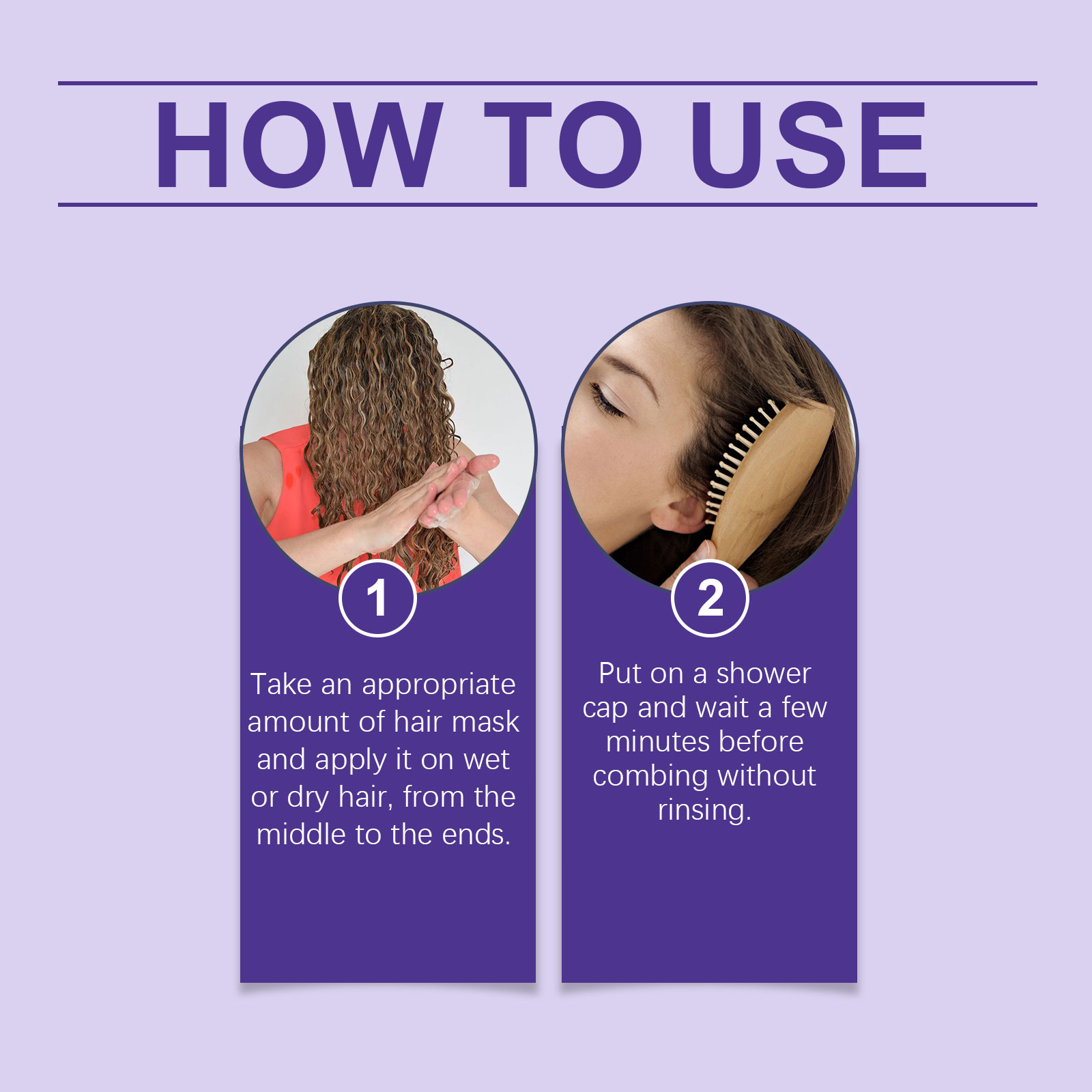 HOW TO USE

1

Take an appropriate amount of hair mask and apply it on wet or dry hair, from the middle to the ends.

2

Put on a shower cap and wait a few minutes before combing without rinsing.