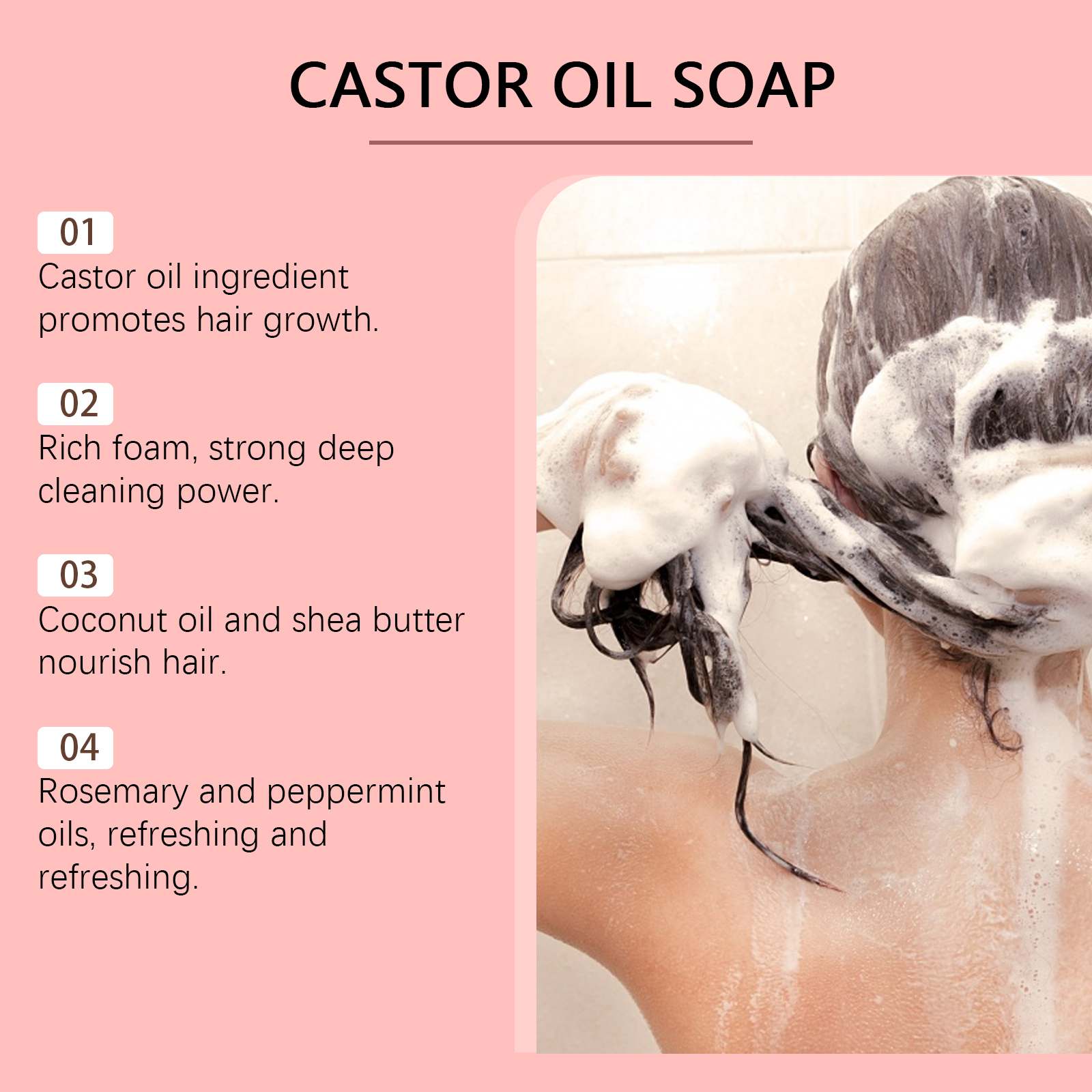 CASTOR OIL SOAP

01
Castor oil ingredient promotes hair growth.

02
Rich foam, strong deep cleaning power.

03
Coconut oil and shea butter nourish hair.

04
Rosemary and peppermint oils, refreshing and refreshing.