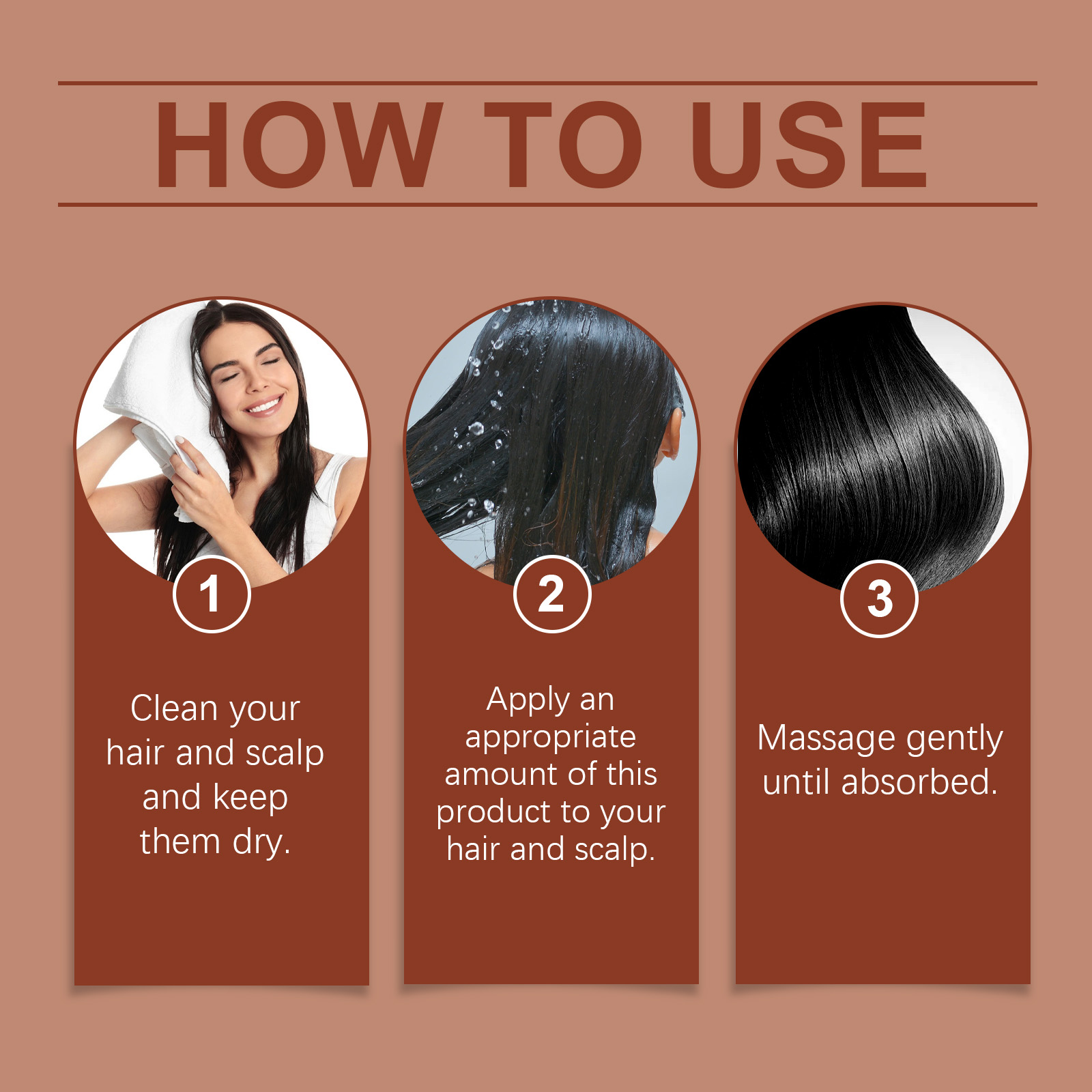 HOW TO USE

1

Clean your hair and scalp and keep them dry.

2

Apply an appropriate amount of this product to your hair and scalp.

3

Massage gently until absorbed.