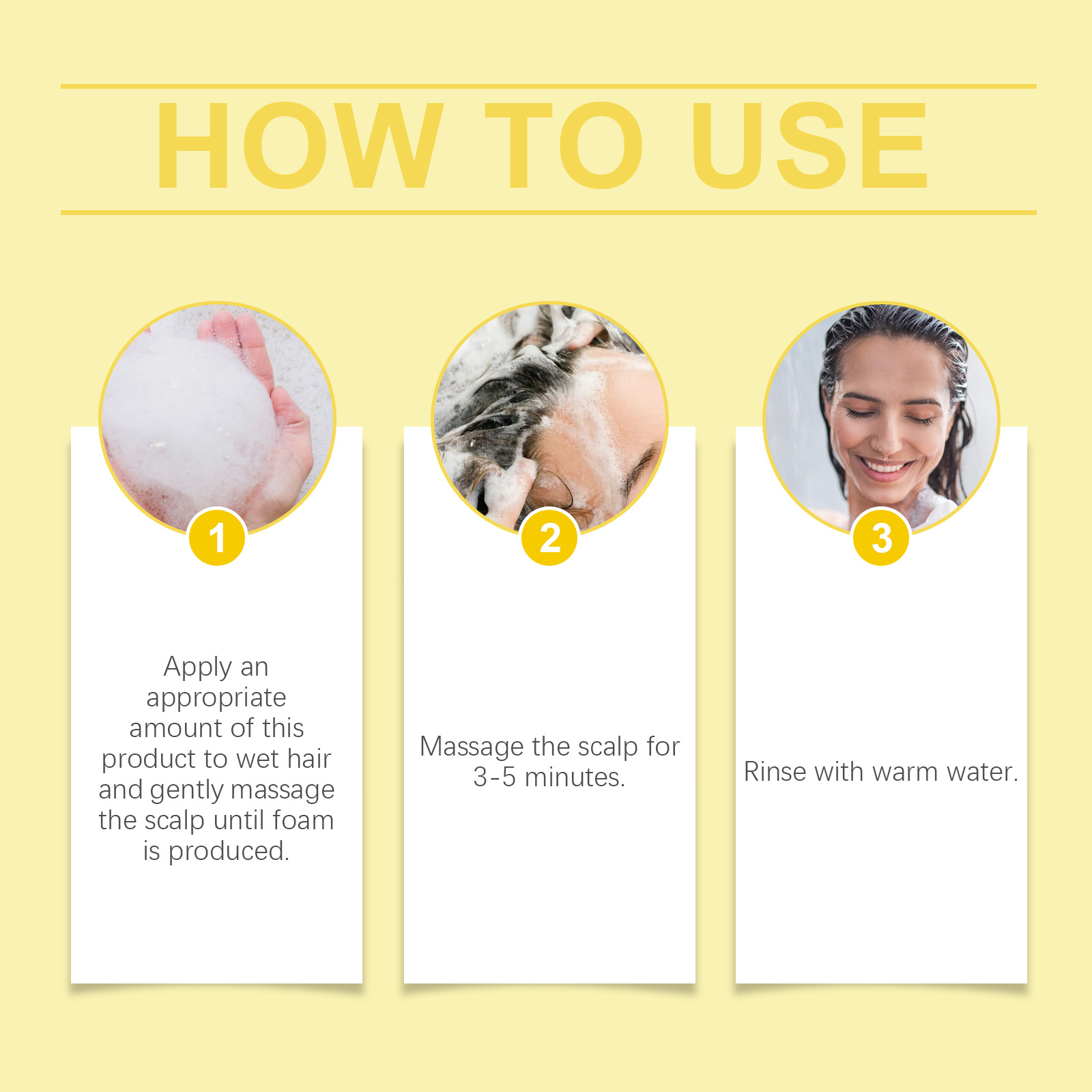 HOW TO USE

1

Apply an appropriate amount of this product to wet hair and gently massage the scalp until foam is produced.

2

Massage the scalp for 3-5 minutes.

3

Rinse with warm water.