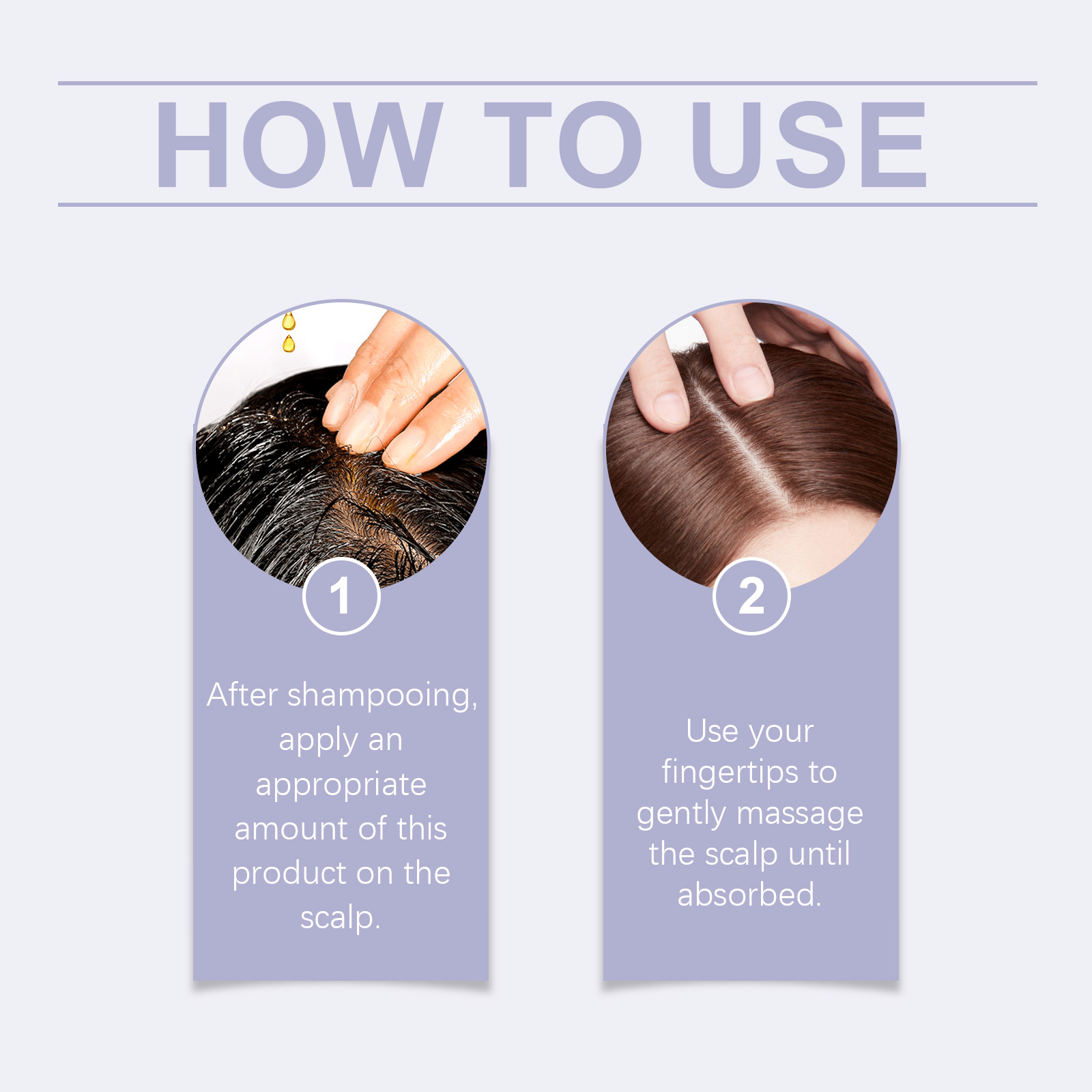 HOW TO USE

1

After shampooing, apply an appropriate amount of this product on the scalp.

2

Use your fingertips to gently massage the scalp until absorbed.