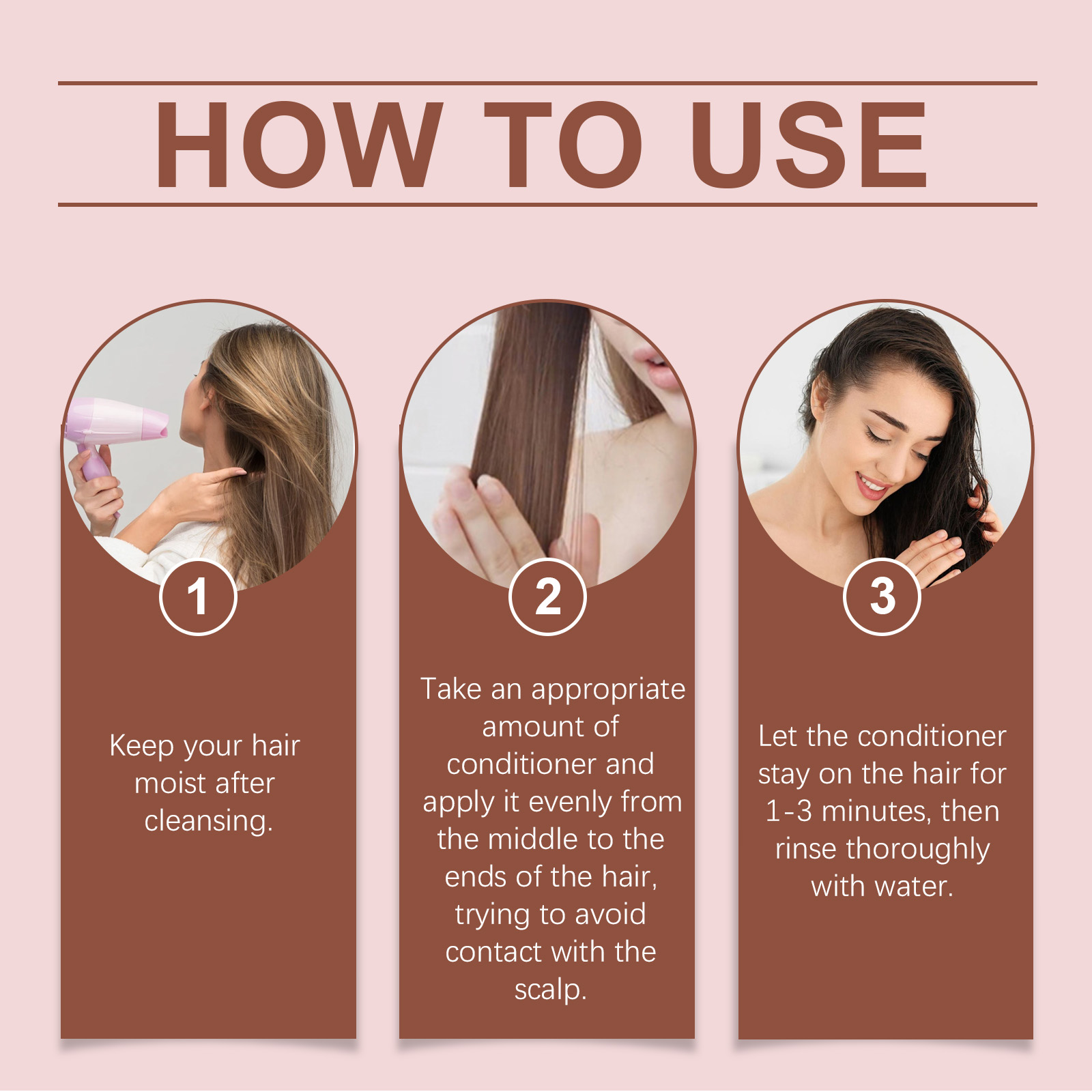 HOW TO USE

1

Keep your hair moist after cleansing.

2

Take an appropriate amount of conditioner and apply it evenly from the middle to the ends of the hair, trying to avoid contact with the scalp.

3

Let the conditioner stay on the hair for 1-3 minutes, then rinse thoroughly with water.