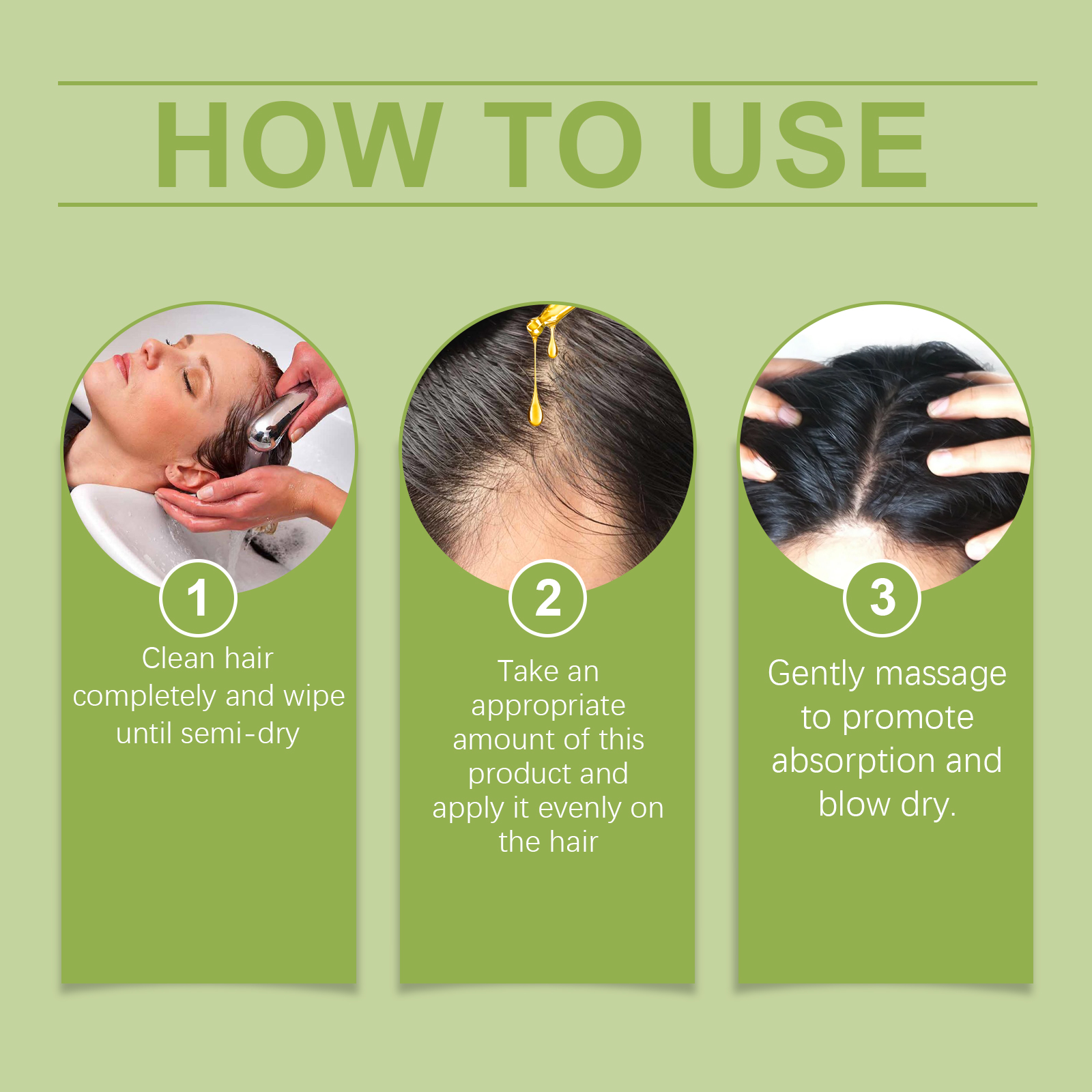 HOW TO USE

1
Clean hair completely and wipe until semi-dry

2
Take an appropriate amount of this product and apply it evenly on the hair

3
Gently massage to promote absorption and blow dry.