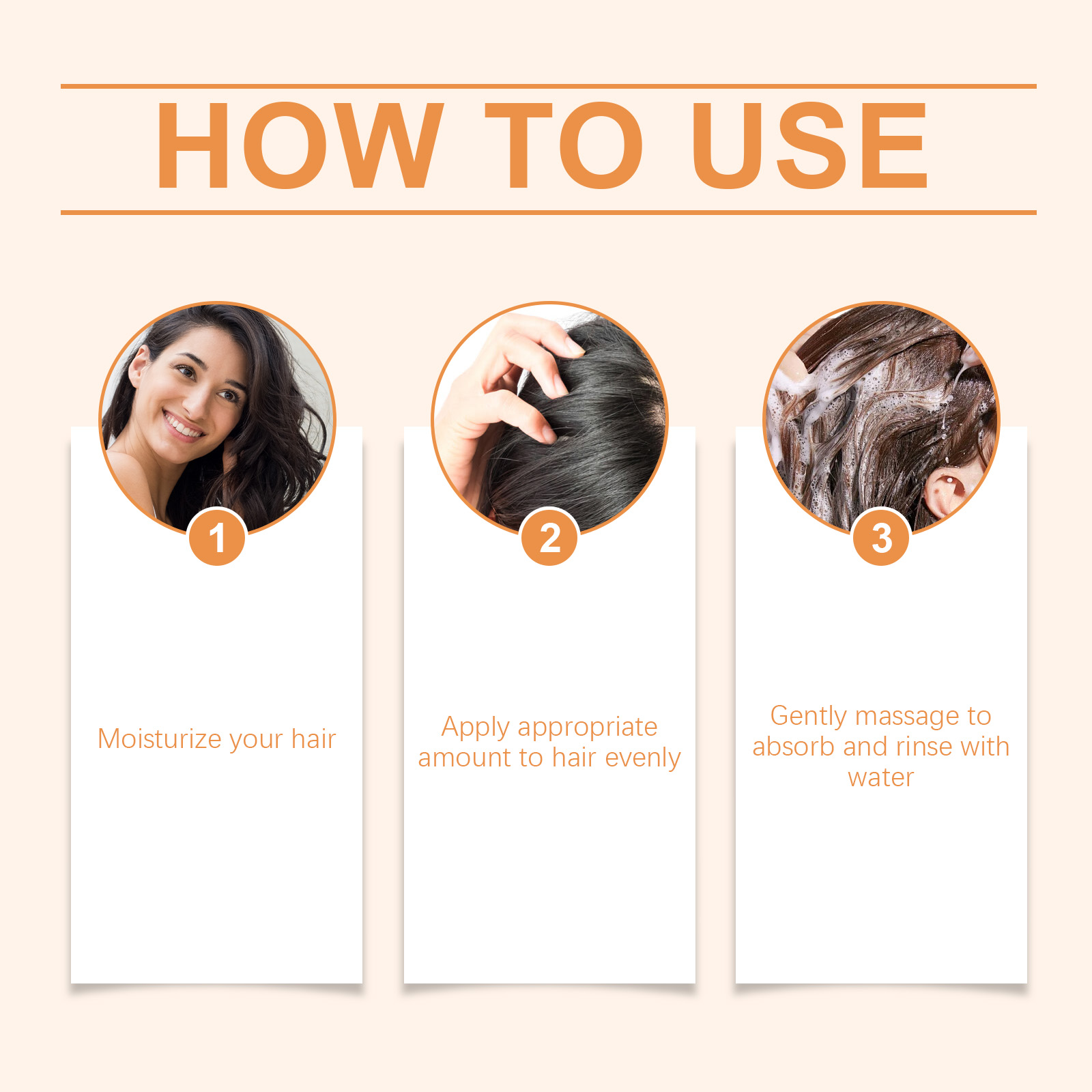 HOW TO USE

1

Moisturize your hair

2

Apply appropriate amount to hair evenly

3

Gently massage to absorb and rinse with water