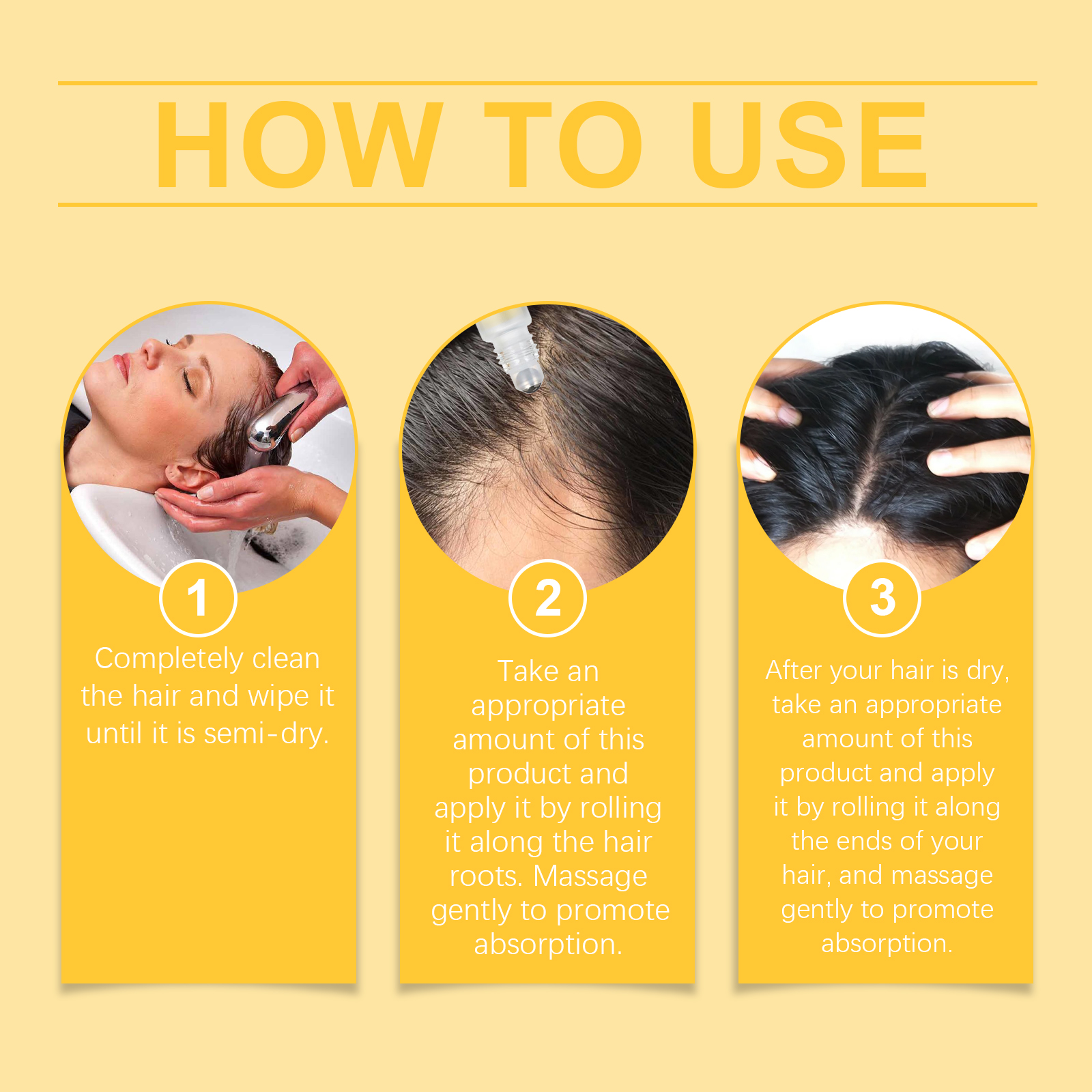 HOW TO USE

1
Completely clean the hair and wipe it until it is semi-dry.

2
Take an appropriate amount of this product and apply it by rolling it along the hair roots. Massage gently to promote absorption.

3
After your hair is dry, take an appropriate amount of this product and apply it by rolling it along the ends of your hair, and massage gently to promote absorption.