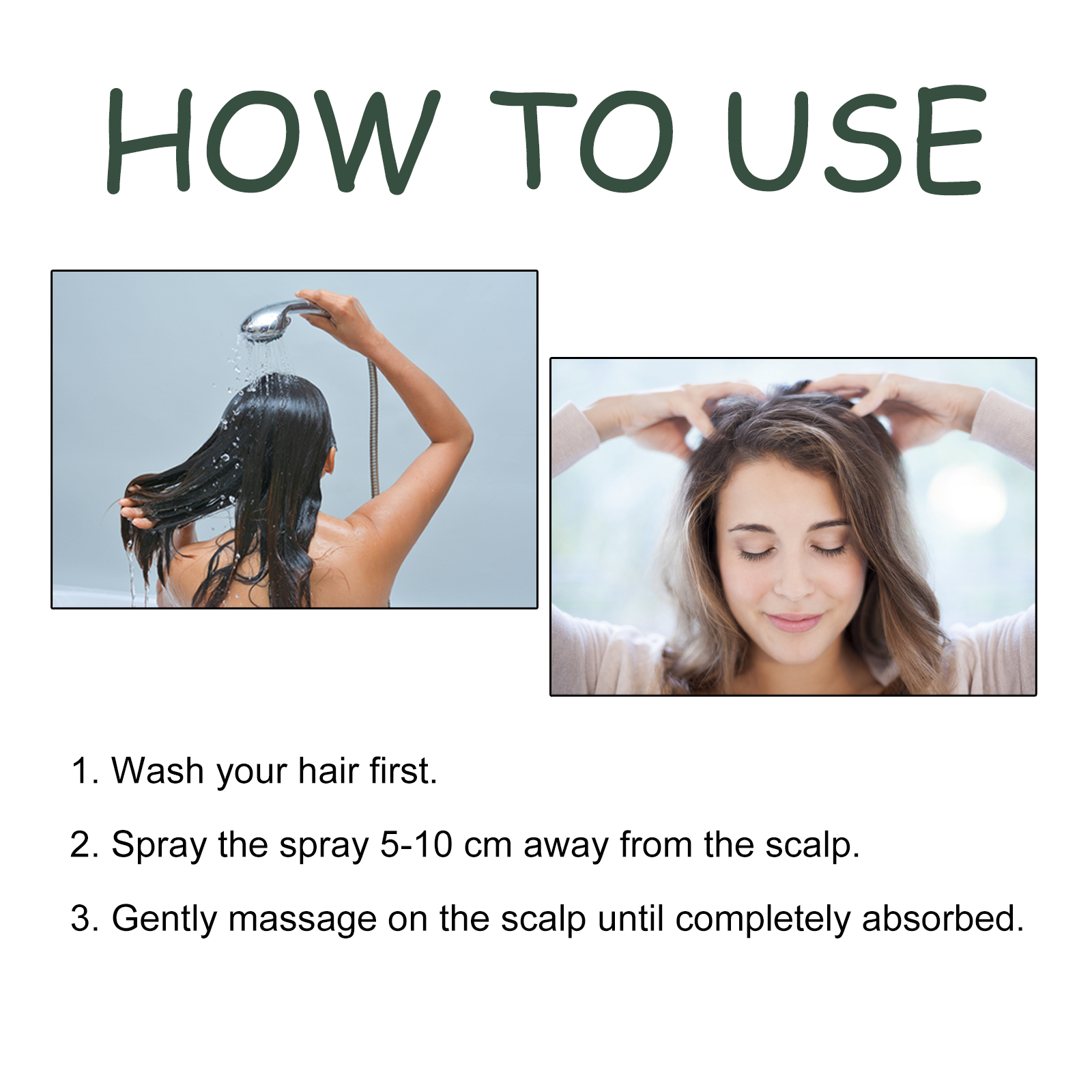 HOW TO USE

1. Wash your hair first.

2. Spray the spray 5-10 cm away from the scalp.

3. Gently massage on the scalp until completely absorbed.