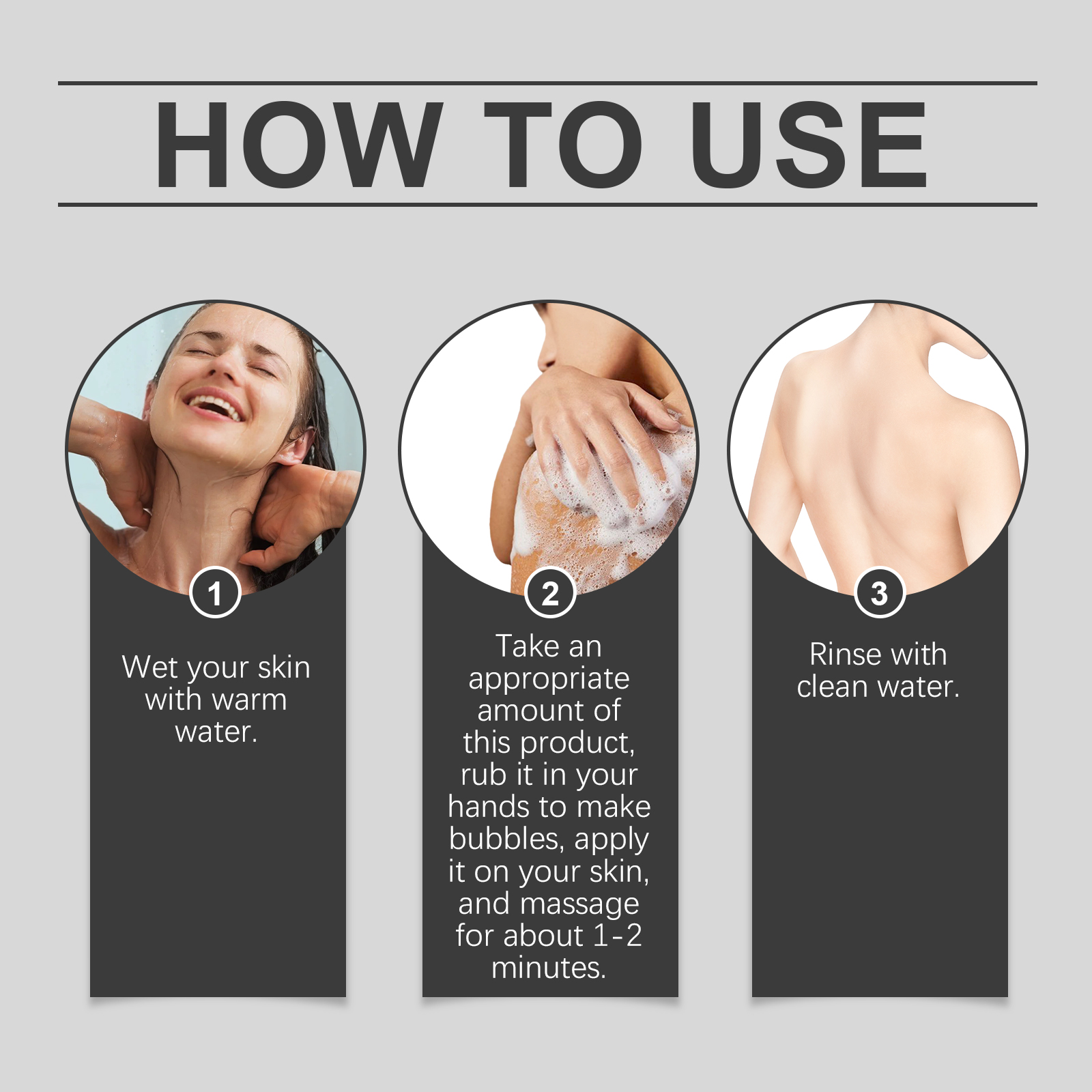 HOW TO USE

1

Wet your skin with warm water.

2

Take an appropriate amount of this product, rub it in your hands to make bubbles, apply it on your skin, and massage for about 1-2 minutes.

3

Rinse with clean water.