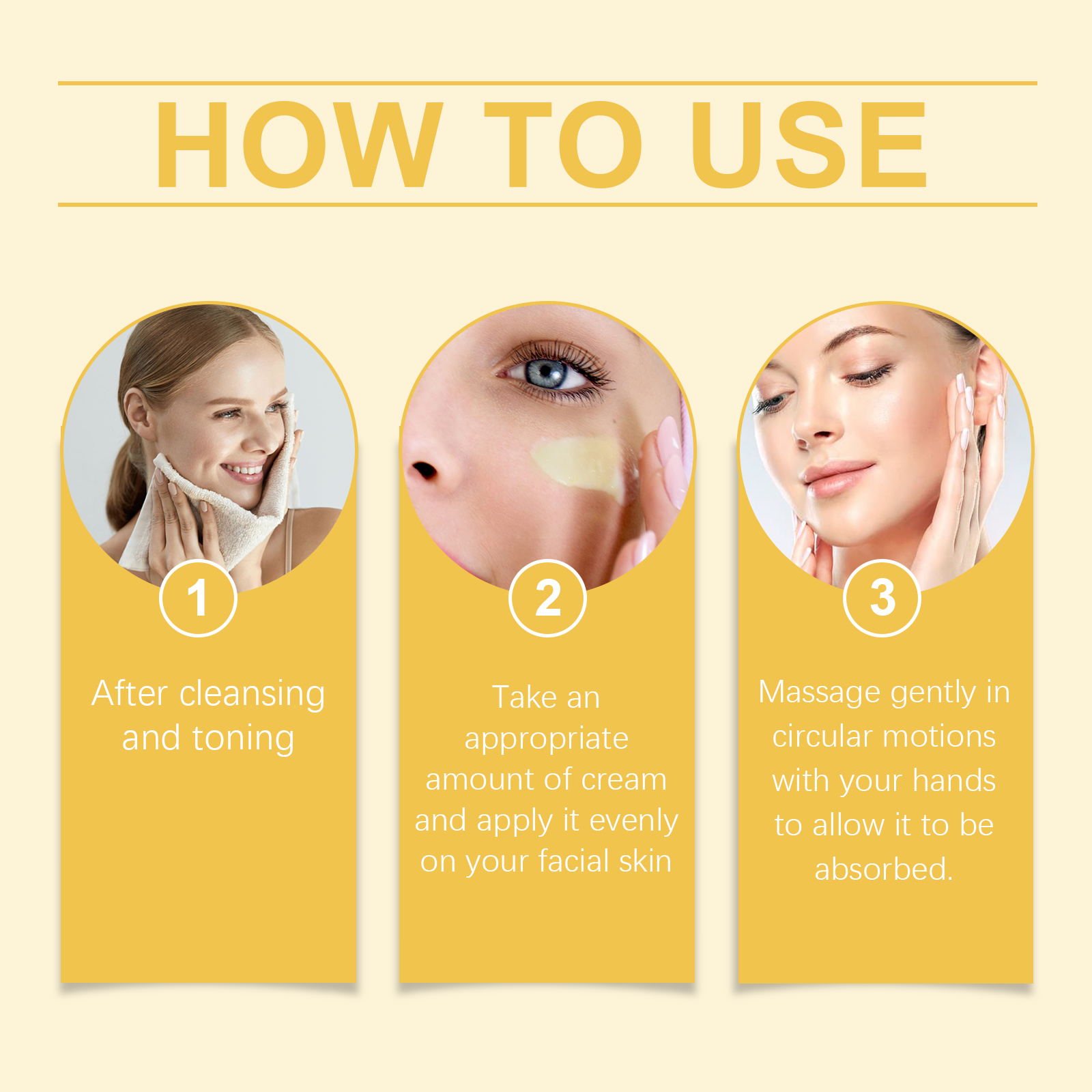 HOW TO USE

1

After cleansing and toning

2

Take an appropriate amount of cream and apply it evenly on your facial skin

3

Massage gently in circular motions with your hands to allow it to be absorbed.