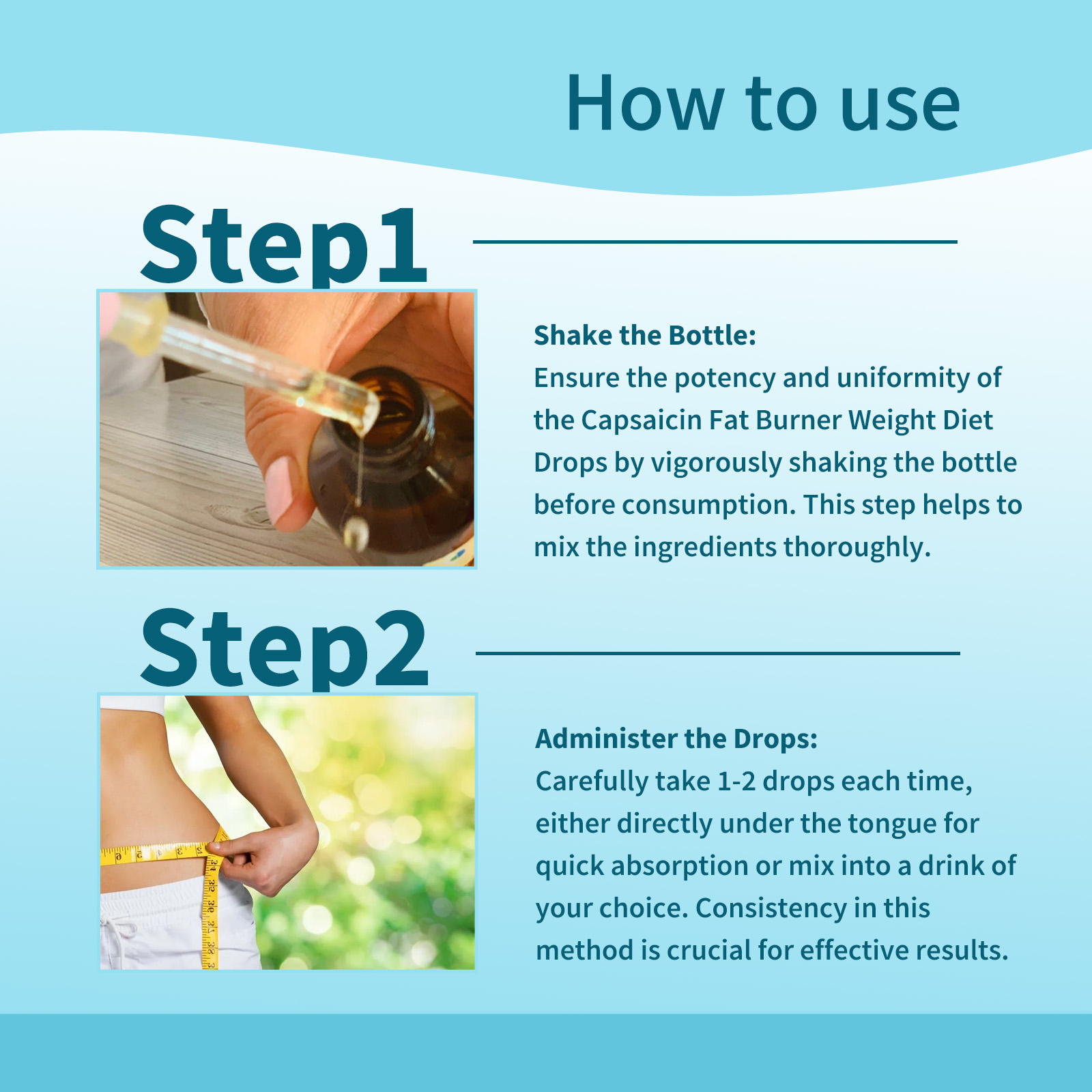 How to use

Step1

Shake the Bottle:
Ensure the potency and uniformity of the Capsaicin Fat Burner Weight Diet Drops by vigorously shaking the bottle before consumption. This step helps to mix the ingredients thoroughly.

Step2

Administer the Drops:
Carefully take 1-2 drops each time, either directly under the tongue for quick absorption or mix into a drink of your choice. Consistency in this method is crucial for effective results.