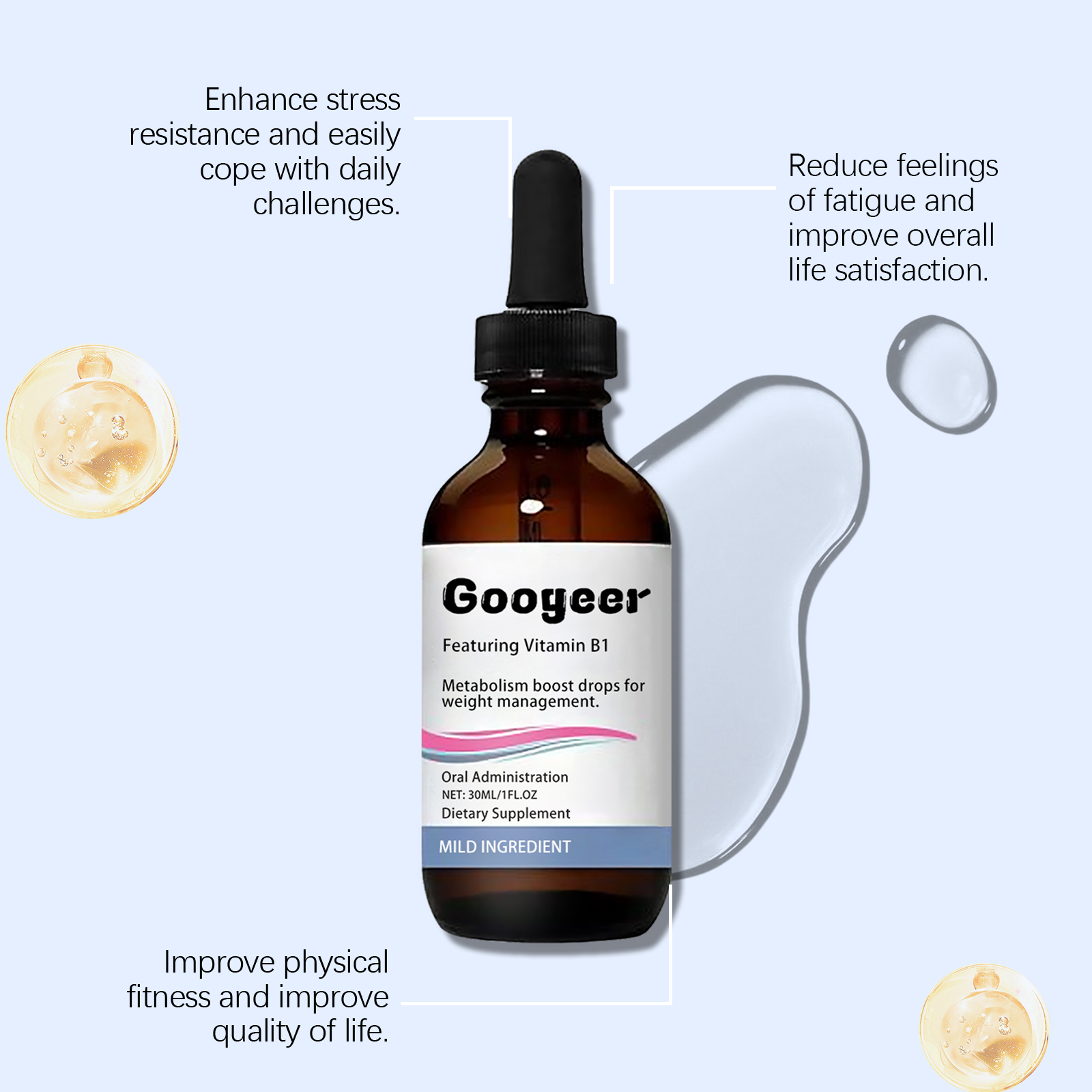 Enhance stress resistance and easily cope with daily challenges.

Reduce feelings of fatigue and improve overall life satisfaction.

Googeer

Featuring Vitamin B1

Metabolism boost drops for weight management.

Oral Administration
NET: 30ML/1FL.OZ
Dietary Supplement

MILD INGREDIENT

Improve physical fitness and improve quality of life.