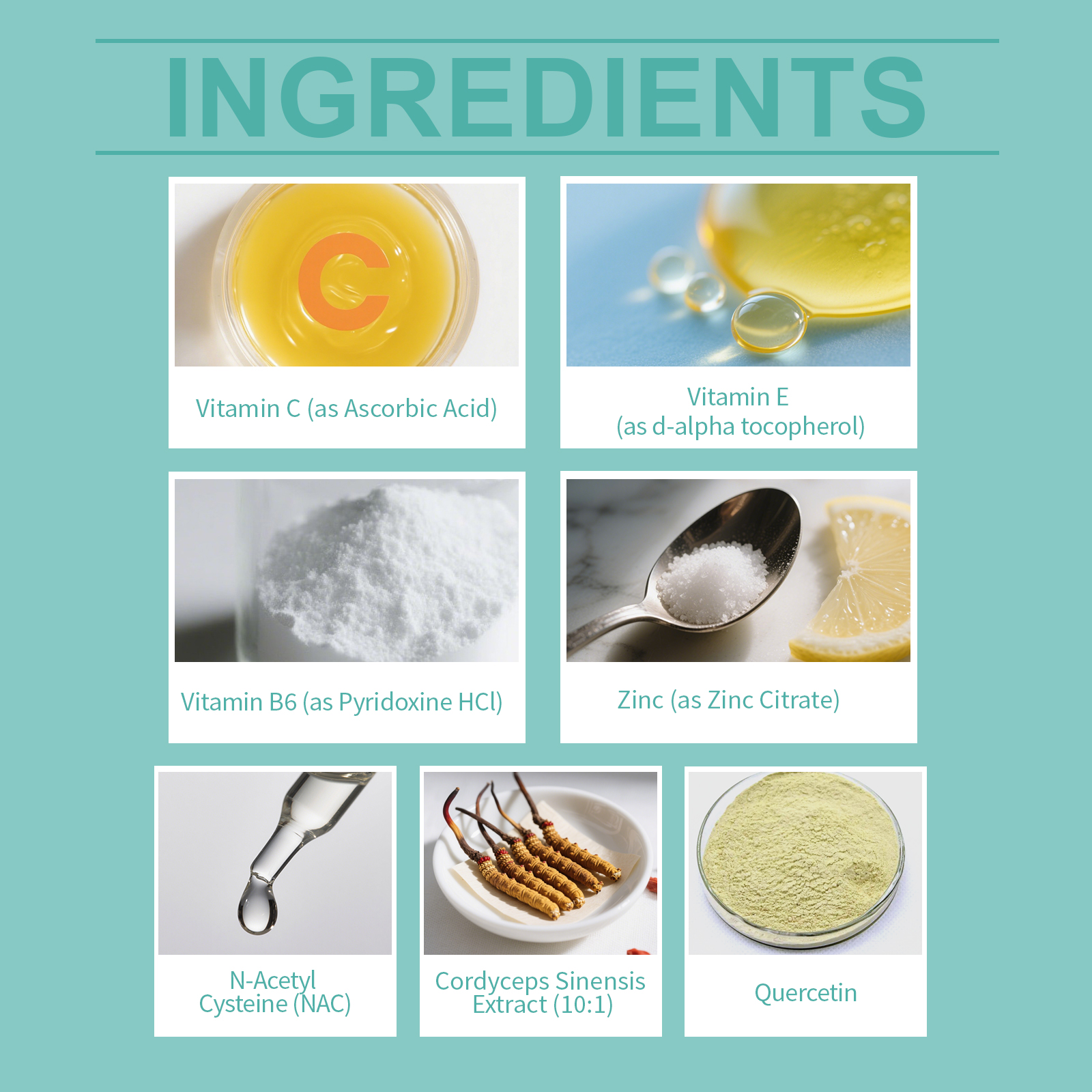 INGREDIENTS

C

Vitamin C (as Ascorbic Acid)

Vitamin E
(as d-alpha tocopherol)

Vitamin B6 (as Pyridoxine HCl)

Zinc (as Zinc Citrate)

N-Acetyl
Cysteine (NAC)

Cordyceps Sinensis
Extract (10:1)

Quercetin