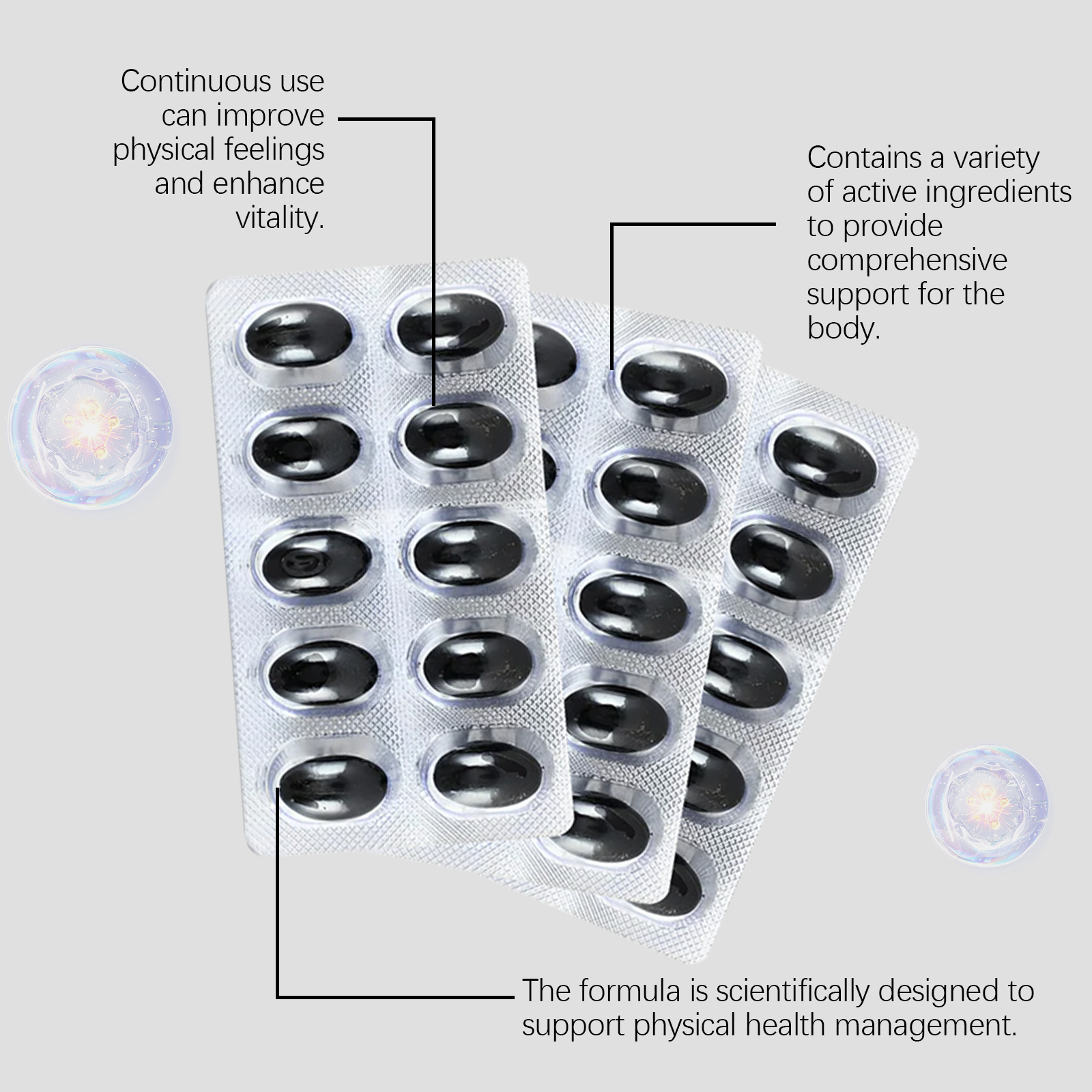 Continuous use can improve physical feelings and enhance vitality.

Contains a variety of active ingredients to provide comprehensive support for the body.

The formula is scientifically designed to support physical health management.