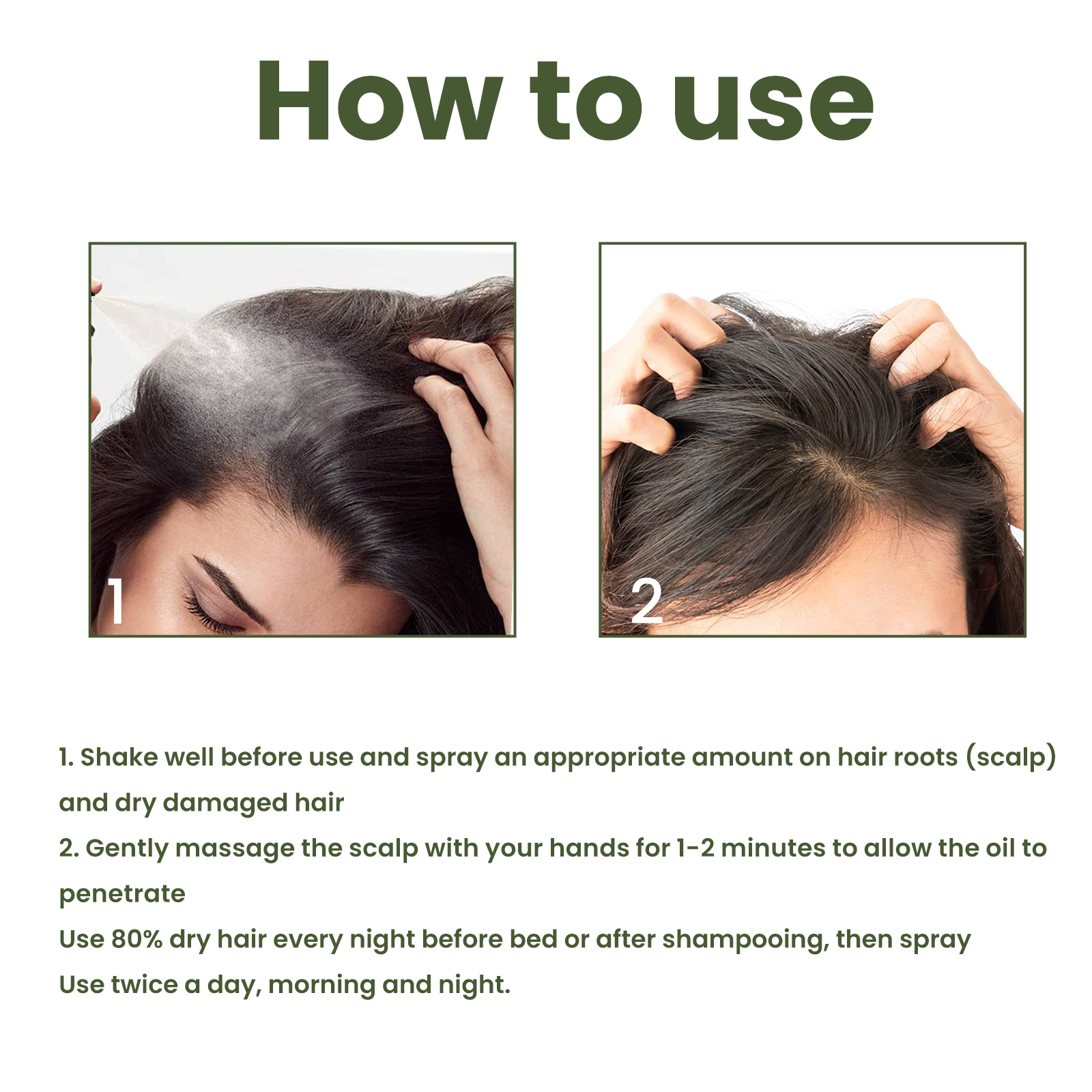 How to use

1

2

1. Shake well before use and spray an appropriate amount on hair roots (scalp) and dry damaged hair
2. Gently massage the scalp with your hands for 1-2 minutes to allow the oil to penetrate
Use 80% dry hair every night before bed or after shampooing, then spray
Use twice a day, morning and night.